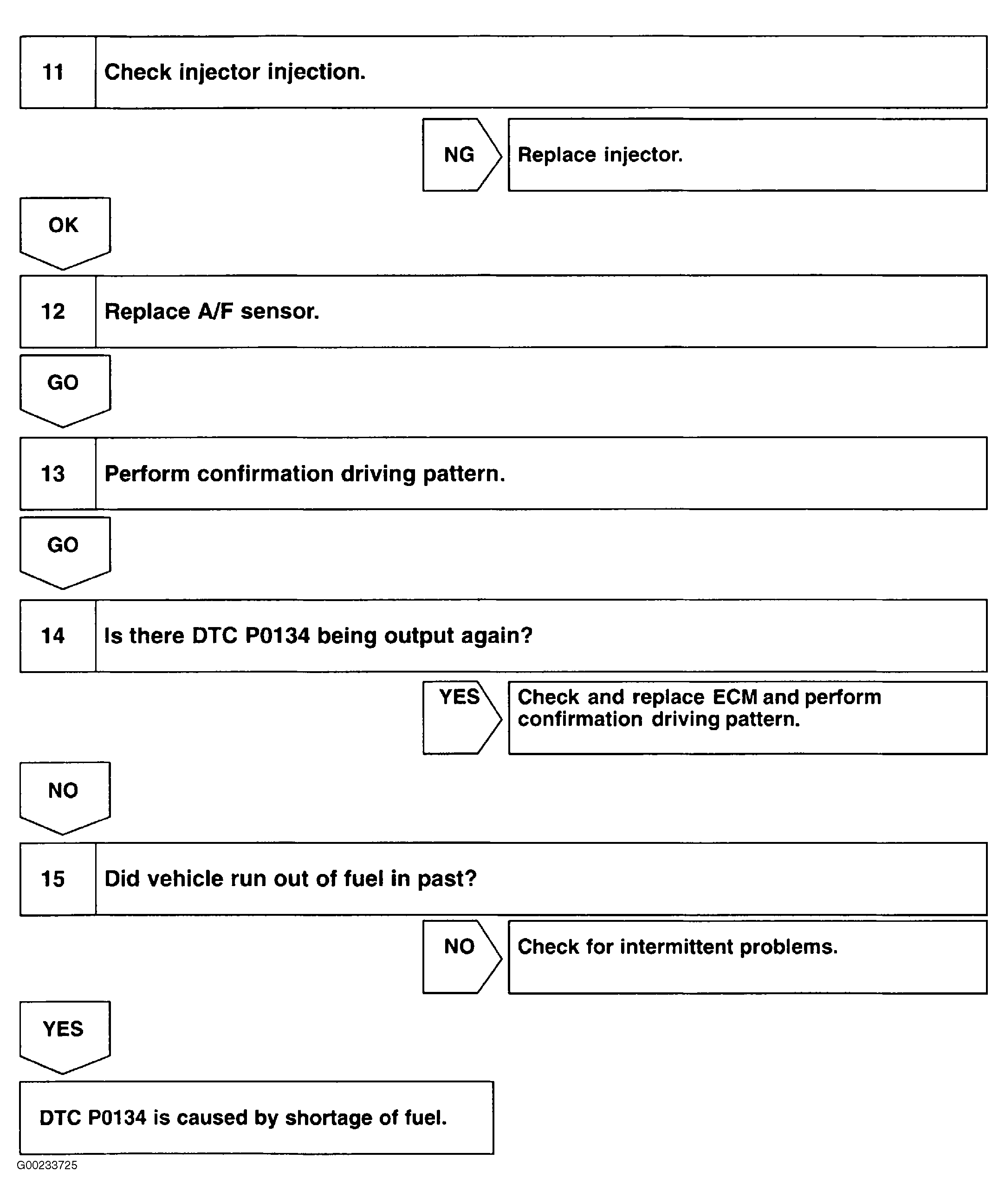 11 Check injector injection.

NG Replace injector.

OK

12 Replace A/F sensor.

GO

13 Perform confirmation driving pattern.

GO

14 Is there DTC P0134 being output again?

YES Check and replace ECM and perform confirmation driving pattern.

NO

15 Did vehicle run out of fuel in past?

NO Check for intermittent problems.

YES

DTC P0134 is caused by shortage of fuel.

G00233725