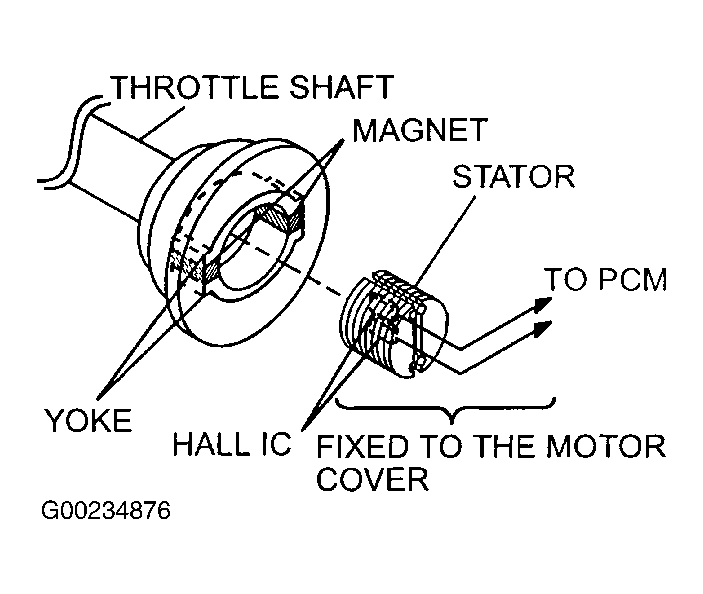 THROTTLE SHAFT
MAGNET
STATOR
TO PCM
YOKE
HALL IC
FIXED TO THE MOTOR COVER
G00234876