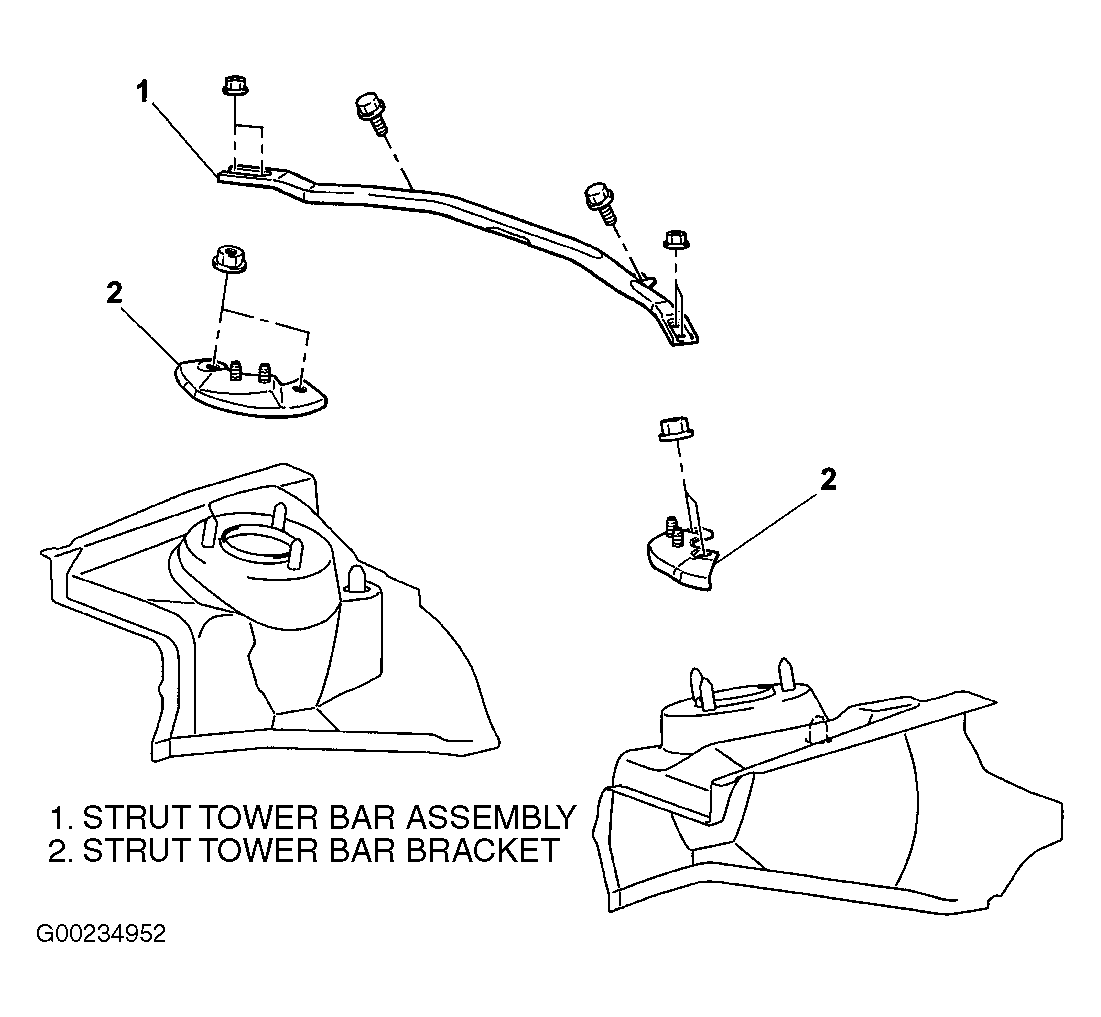 1

2

2

1. STRUT TOWER BAR ASSEMBLY
2. STRUT TOWER BAR BRACKET

G00234952