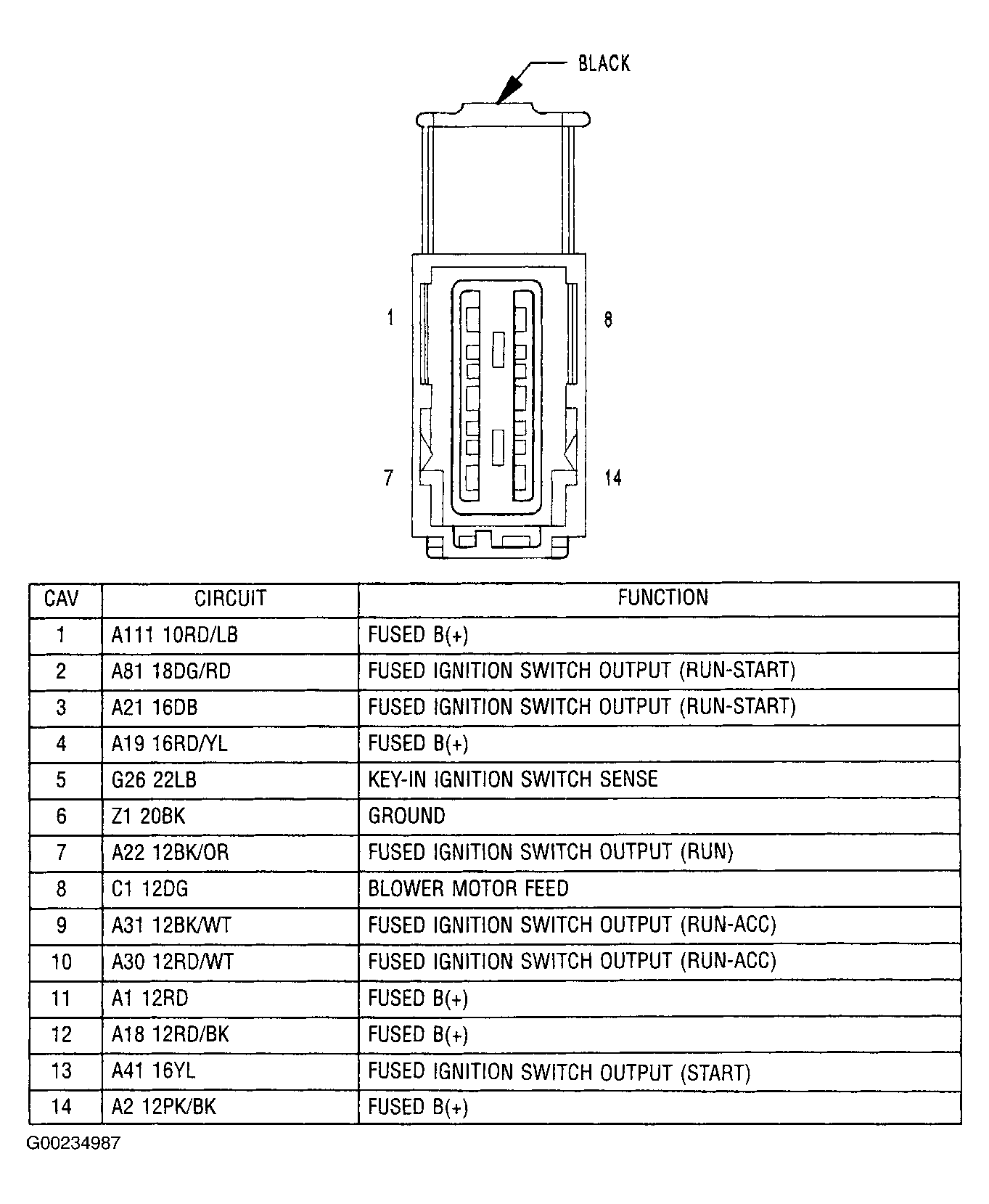 BLACK

1

8

7

14

| CAV | CIRCUIT | FUNCTION |
|---|---|---|
| 1 | A111 10RD/LB | FUSED B(+) |
| 2 | A81 18DG/RD | FUSED IGNITION SWITCH OUTPUT (RUN-START) |
| 3 | A21 16DB | FUSED IGNITION SWITCH OUTPUT (RUN-START) |
| 4 | A19 16RD/YL | FUSED B(+) |
| 5 | G26 22LB | KEY-IN IGNITION SWITCH SENSE |
| 6 | Z1 20BK | GROUND |
| 7 | A22 12BK/OR | FUSED IGNITION SWITCH OUTPUT (RUN) |
| 8 | C1 12DG | BLOWER MOTOR FEED |
| 9 | A31 12BK/WT | FUSED IGNITION SWITCH OUTPUT (RUN-ACC) |
| 10 | A30 12RD/WT | FUSED IGNITION SWITCH OUTPUT (RUN-ACC) |
| 11 | A1 12RD | FUSED B(+) |
| 12 | A18 12RD/BK | FUSED B(+) |
| 13 | A41 16YL | FUSED IGNITION SWITCH OUTPUT (START) |
| 14 | A2 12PK/BK | FUSED B(+) |

G00234987