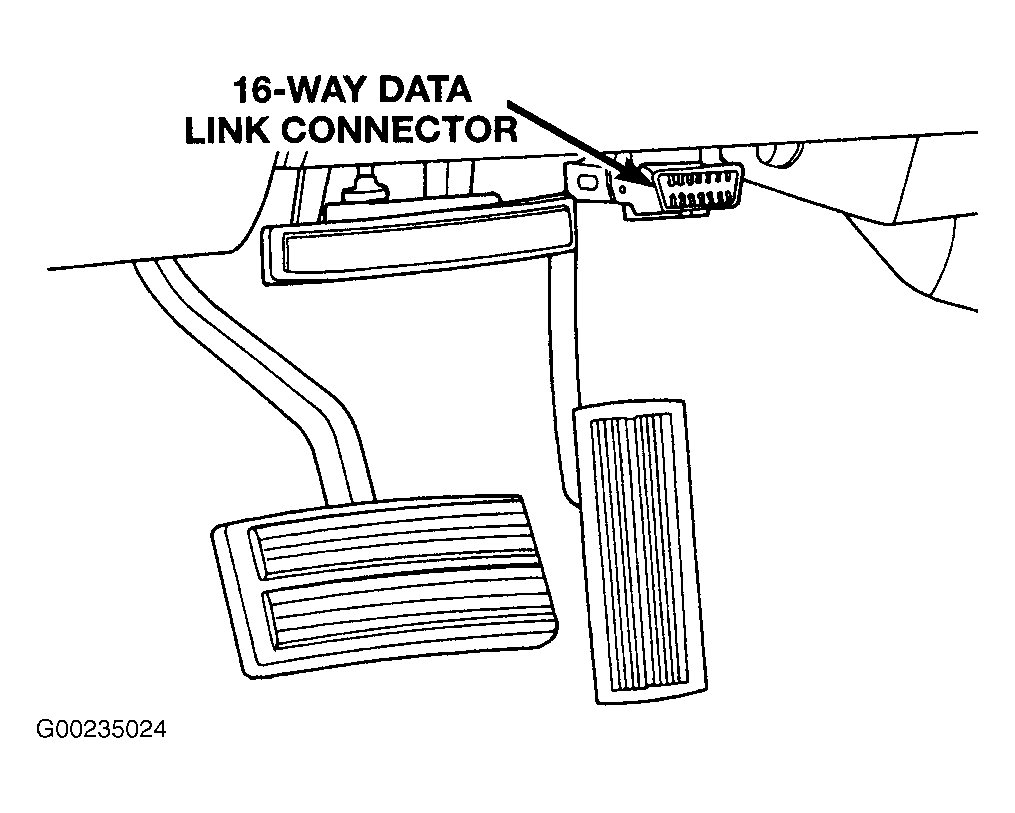 16-WAY DATA
LINK CONNECTOR

G00235024