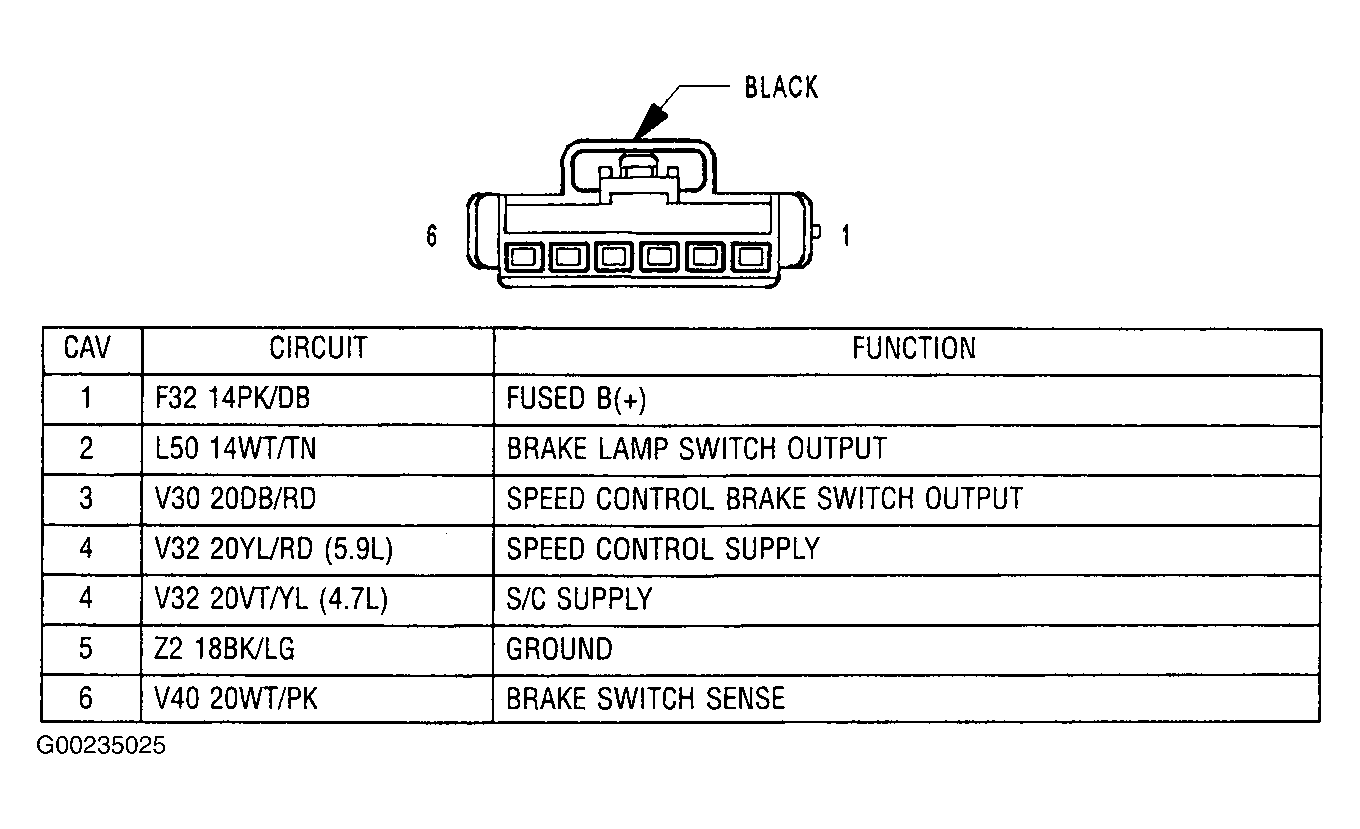 BLACK

6

1

| CAV | CIRCUIT | FUNCTION |
|---|---|---|
| 1 | F32 14PK/DB | FUSED B(+) |
| 2 | L50 14WT/TN | BRAKE LAMP SWITCH OUTPUT |
| 3 | V30 20DB/RD | SPEED CONTROL BRAKE SWITCH OUTPUT |
| 4 | V32 20YL/RD (5.9L) | SPEED CONTROL SUPPLY |
| 4 | V32 20VT/YL (4.7L) | S/C SUPPLY |
| 5 | Z2 18BK/LG | GROUND |
| 6 | V40 20WT/PK | BRAKE SWITCH SENSE |

G00235025