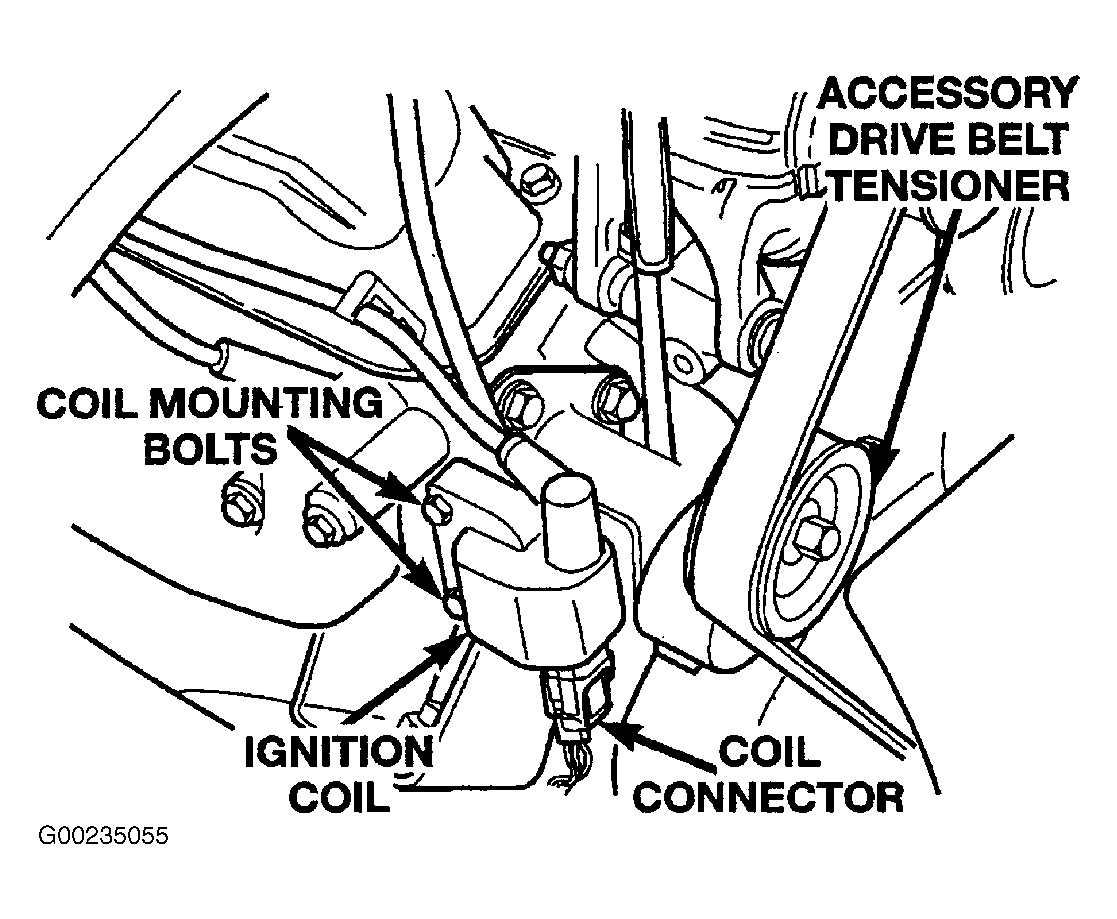 ACCESSORY DRIVE BELT TENSIONER

COIL MOUNTING BOLTS

IGNITION COIL

COIL CONNECTOR

G00235055