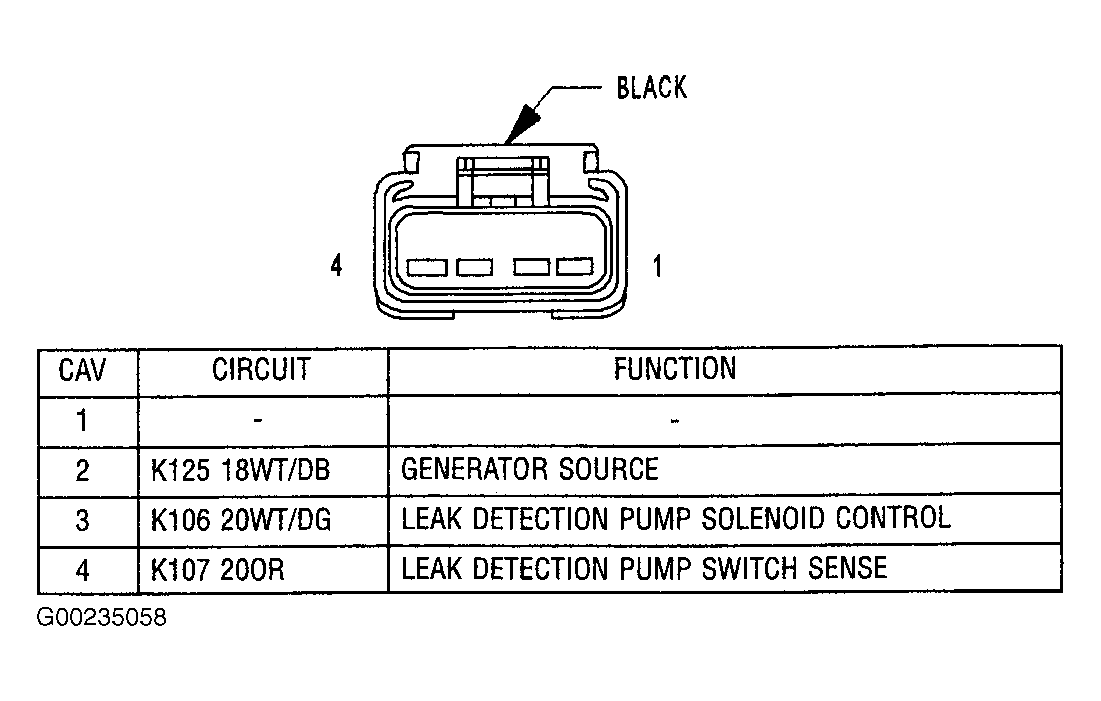 BLACK

4

1

| CAV | CIRCUIT | FUNCTION |
|---|---|---|
| 1 | - | - |
| 2 | K125 18WT/DB | GENERATOR SOURCE |
| 3 | K106 20WT/DG | LEAK DETECTION PUMP SOLENOID CONTROL |
| 4 | K107 20OR | LEAK DETECTION PUMP SWITCH SENSE |

G00235058