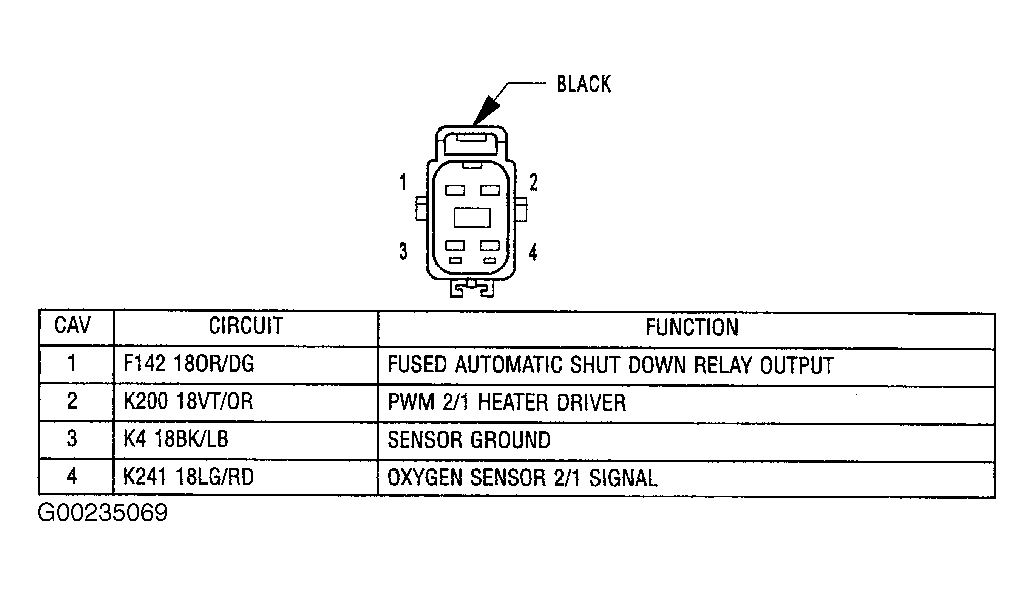 BLACK

1
2
3
4

| CAV | CIRCUIT | FUNCTION |
|---|---|---|
| 1 | F142 18OR/DG | FUSED AUTOMATIC SHUT DOWN RELAY OUTPUT |
| 2 | K200 18VT/OR | PWM 2/1 HEATER DRIVER |
| 3 | K4 18BK/LB | SENSOR GROUND |
| 4 | K241 18LG/RD | OXYGEN SENSOR 2/1 SIGNAL |

G00235069