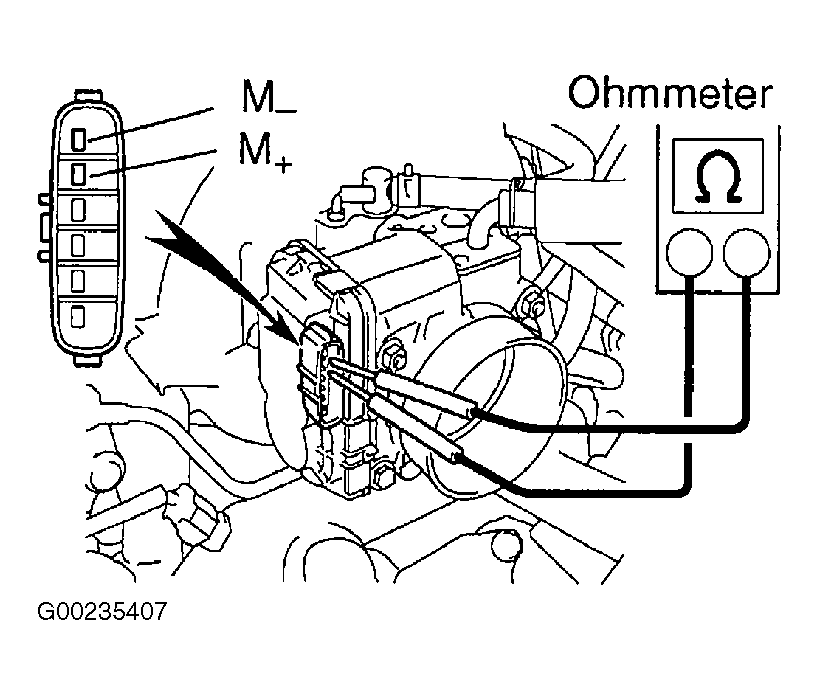 $M_-$
$M_+$
Ohmmeter
$\Omega$
G00235407