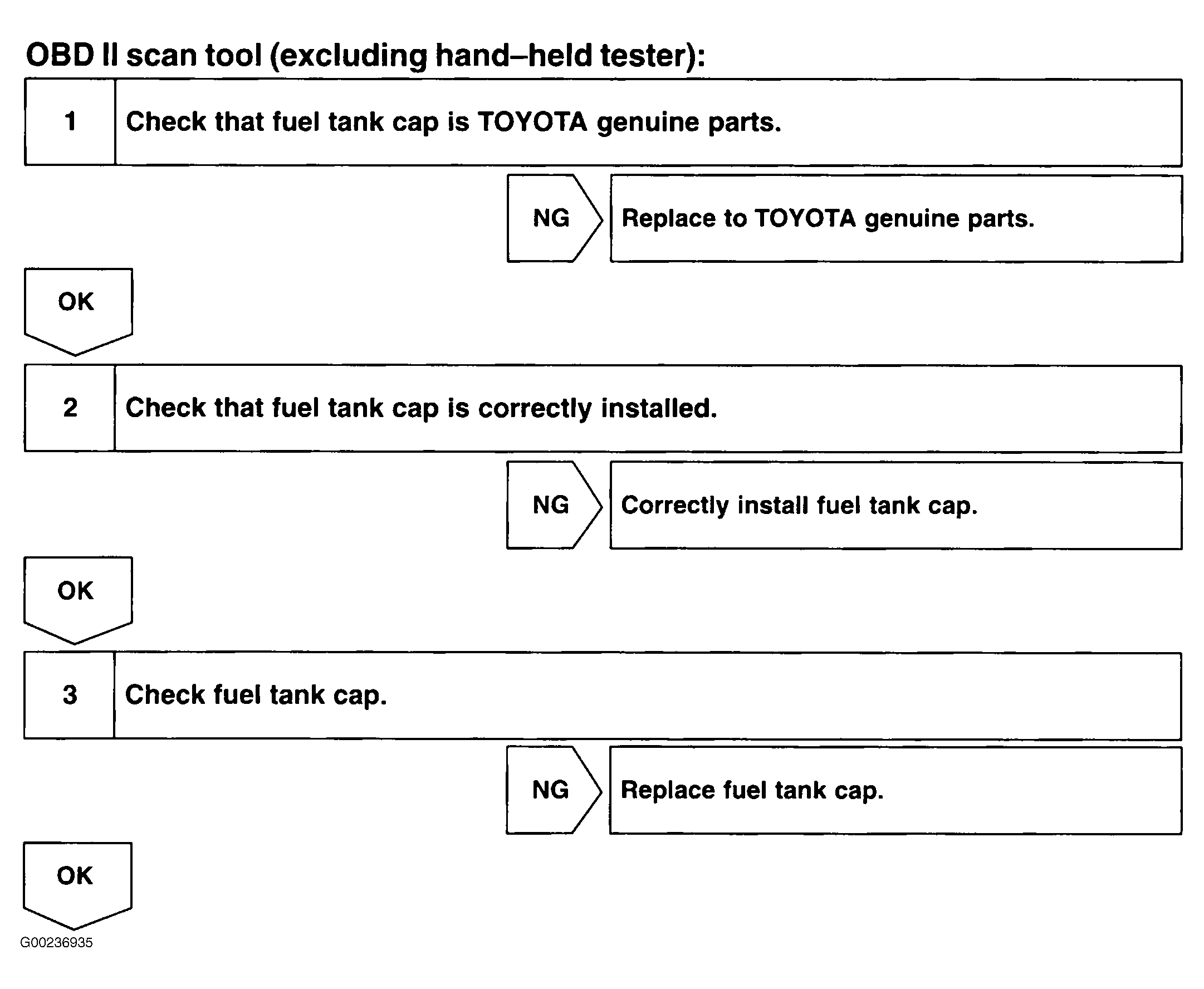 OBD II scan tool (excluding hand–held tester):

1 Check that fuel tank cap is TOYOTA genuine parts.

NG Replace to TOYOTA genuine parts.

OK

2 Check that fuel tank cap is correctly installed.

NG Correctly install fuel tank cap.

OK

3 Check fuel tank cap.

NG Replace fuel tank cap.

OK

G00236935