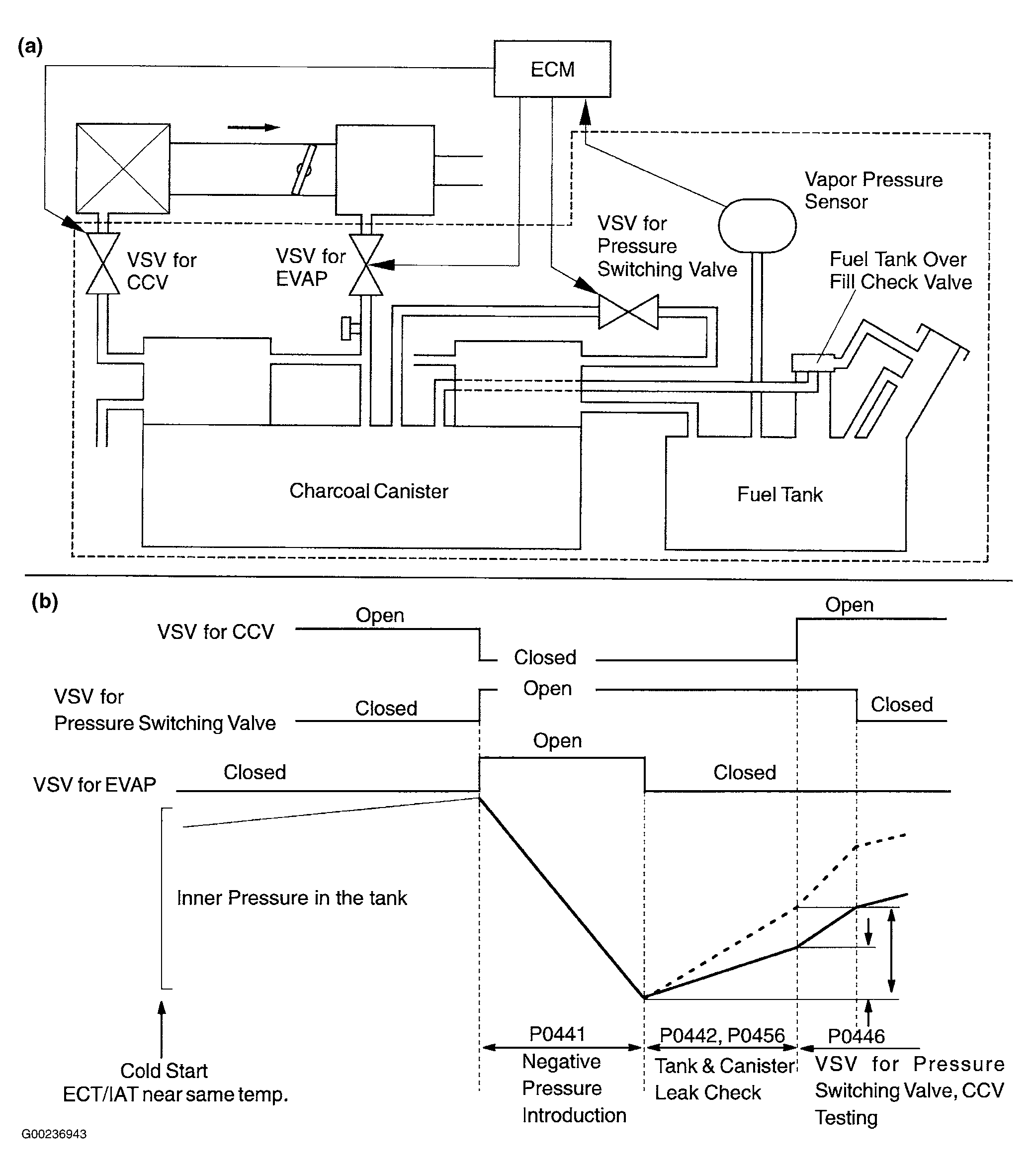 (a)

ECM

Vapor Pressure Sensor

VSV for Pressure Switching Valve

VSV for CCV

VSV for EVAP

Fuel Tank Over Fill Check Valve

Charcoal Canister

Fuel Tank

(b)

VSV for CCV

Open

Closed

Open

VSV for Pressure Switching Valve

Closed

Open

Closed

VSV for EVAP

Closed

Open

Closed

Inner Pressure in the tank

Cold Start
ECT/IAT near same temp.

P0441
Negative Pressure Introduction

P0442, P0456
Tank & Canister Leak Check

P0446
VSV for Pressure Switching Valve, CCV Testing

G00236943