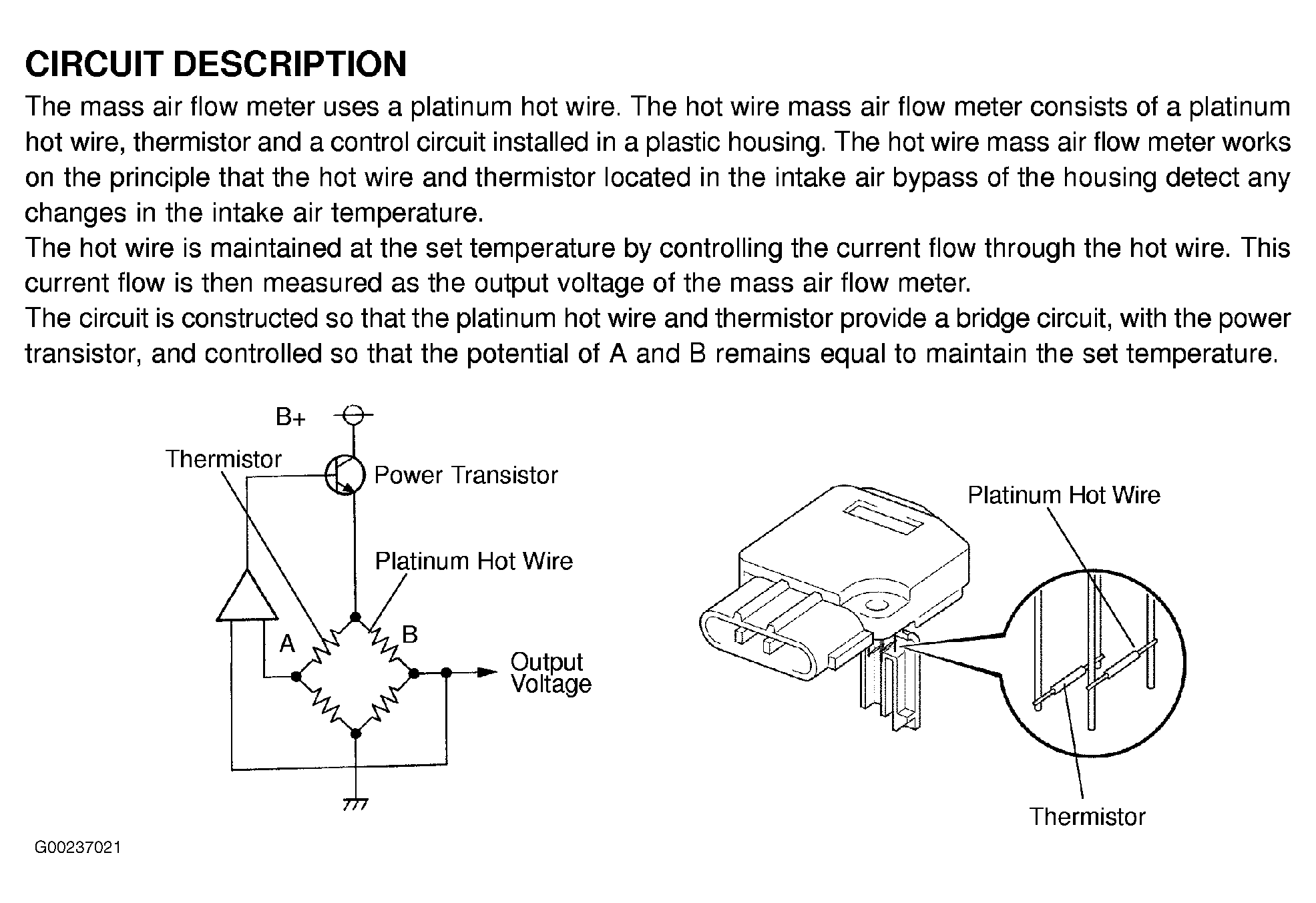 CIRCUIT DESCRIPTION

The mass air flow meter uses a platinum hot wire. The hot wire mass air flow meter consists of a platinum hot wire, thermistor and a control circuit installed in a plastic housing. The hot wire mass air flow meter works on the principle that the hot wire and thermistor located in the intake air bypass of the housing detect any changes in the intake air temperature.

The hot wire is maintained at the set temperature by controlling the current flow through the hot wire. This current flow is then measured as the output voltage of the mass air flow meter.

The circuit is constructed so that the platinum hot wire and thermistor provide a bridge circuit, with the power transistor, and controlled so that the potential of A and B remains equal to maintain the set temperature.

B+

Thermistor

Power Transistor

Platinum Hot Wire

A

B

Output Voltage

Platinum Hot Wire

Thermistor

G00237021