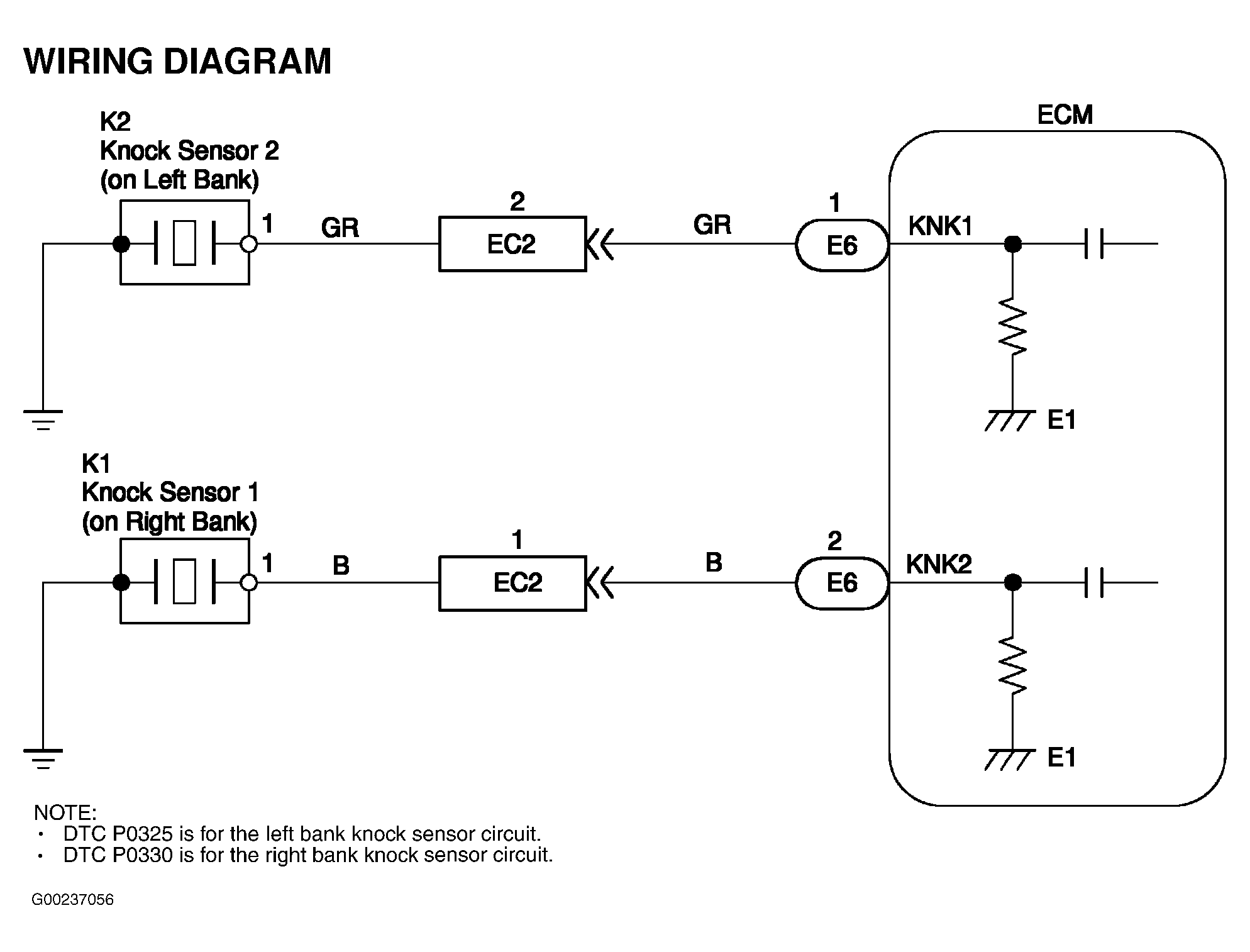 WIRING DIAGRAM

K2
Knock Sensor 2
(on Left Bank)

1 GR 2 EC2 GR 1 E6

ECM

KNK1

E1

K1
Knock Sensor 1
(on Right Bank)

1 B 1 EC2 B 2 E6

KNK2

E1

NOTE:
• DTC P0325 is for the left bank knock sensor circuit.
• DTC P0330 is for the right bank knock sensor circuit.

G00237056