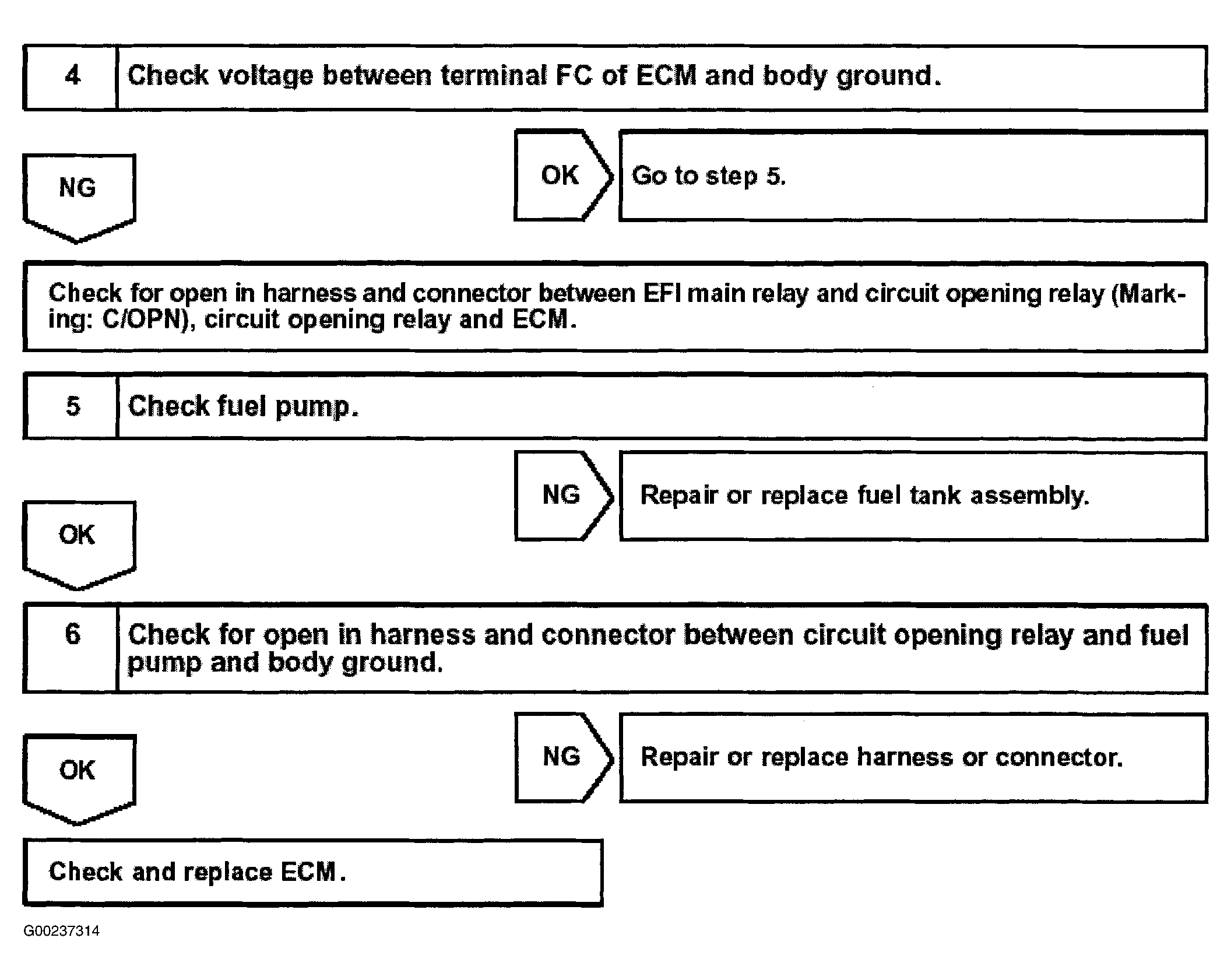 4 Check voltage between terminal FC of ECM and body ground.

OK Go to step 5.

NG

Check for open in harness and connector between EFI main relay and circuit opening relay (Marking: C/OPN), circuit opening relay and ECM.

5 Check fuel pump.

NG Repair or replace fuel tank assembly.

OK

6 Check for open in harness and connector between circuit opening relay and fuel pump and body ground.

NG Repair or replace harness or connector.

OK

Check and replace ECM.

G00237314