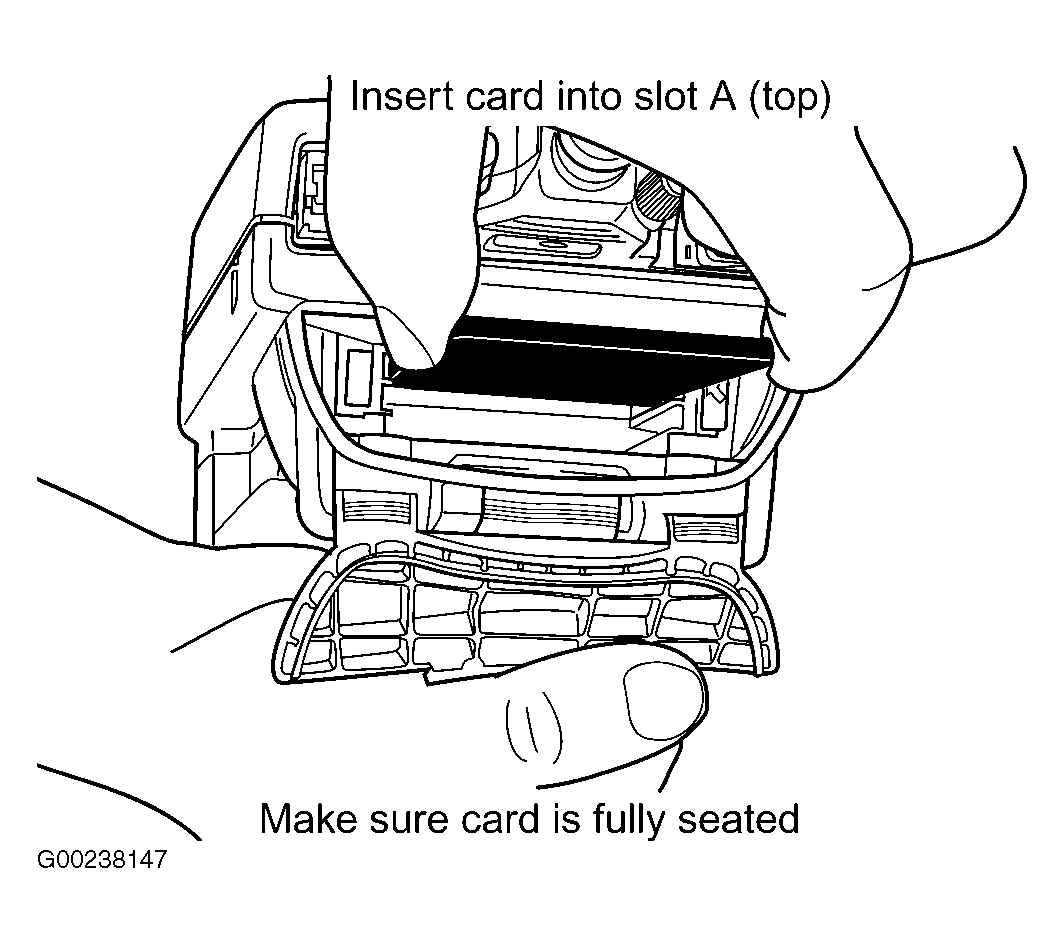 Insert card into slot A (top)

Make sure card is fully seated

G00238147