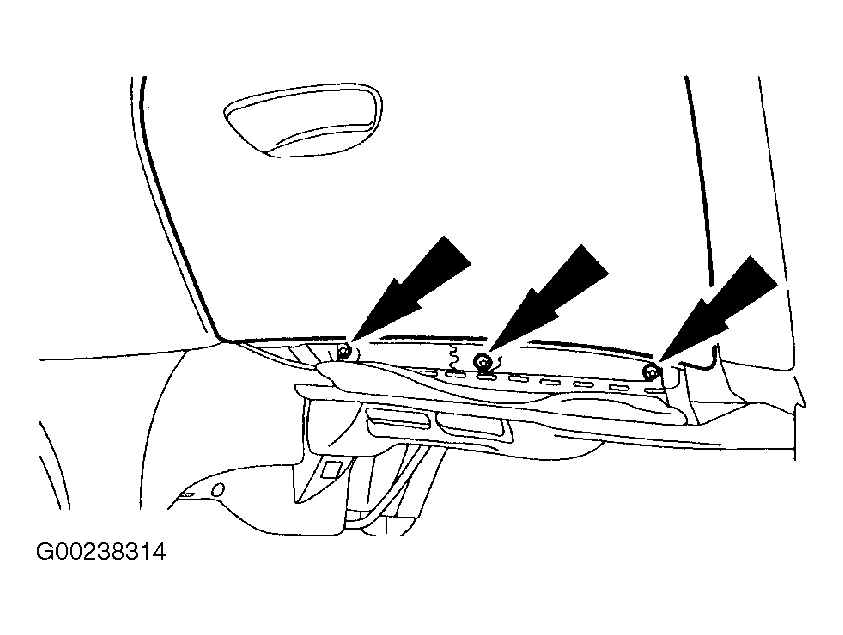 G00238314