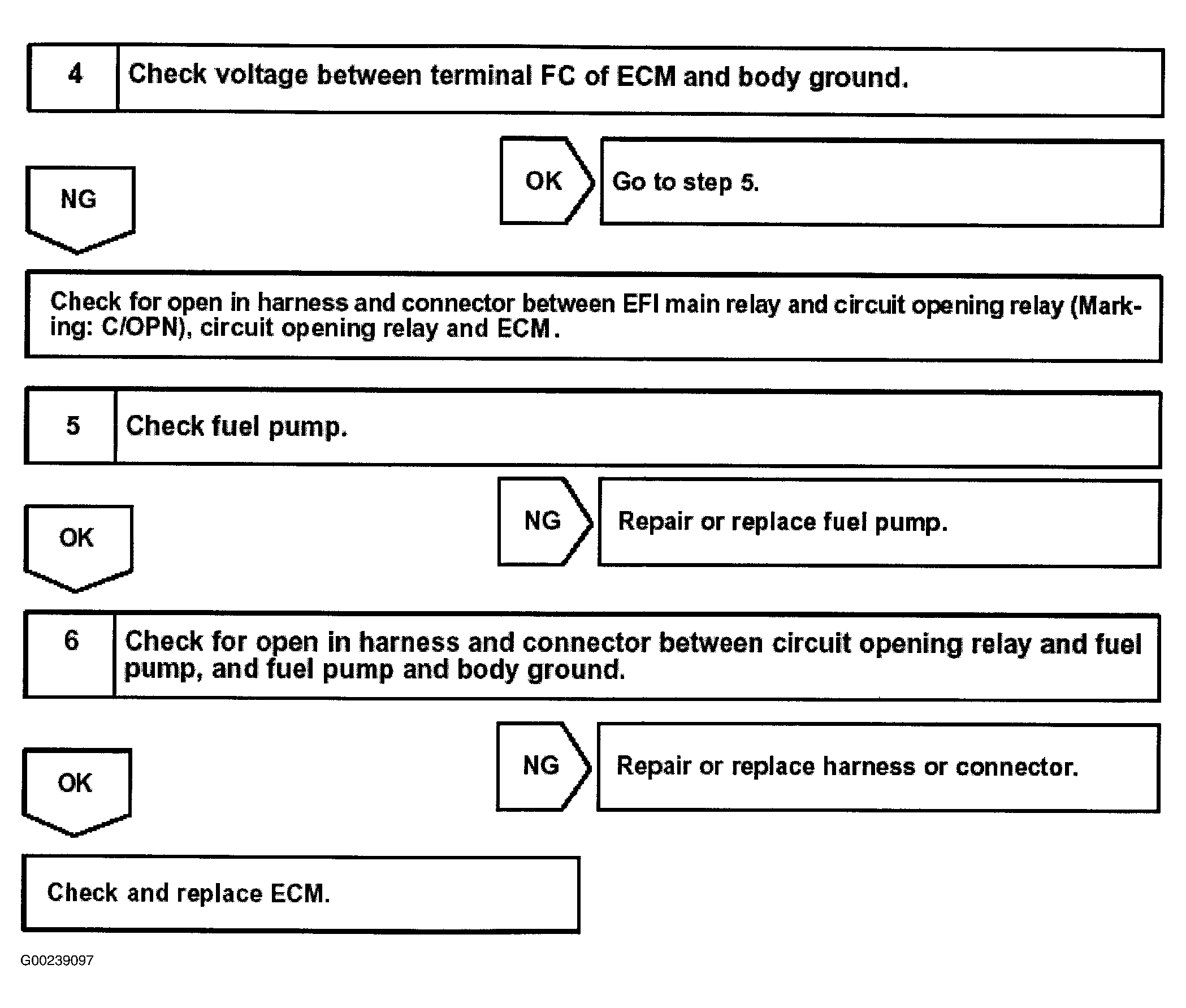 4 Check voltage between terminal FC of ECM and body ground.

OK Go to step 5.

NG

Check for open in harness and connector between EFI main relay and circuit opening relay (Marking: C/OPN), circuit opening relay and ECM.

5 Check fuel pump.

NG Repair or replace fuel pump.

OK

6 Check for open in harness and connector between circuit opening relay and fuel pump, and fuel pump and body ground.

NG Repair or replace harness or connector.

OK

Check and replace ECM.

G00239097