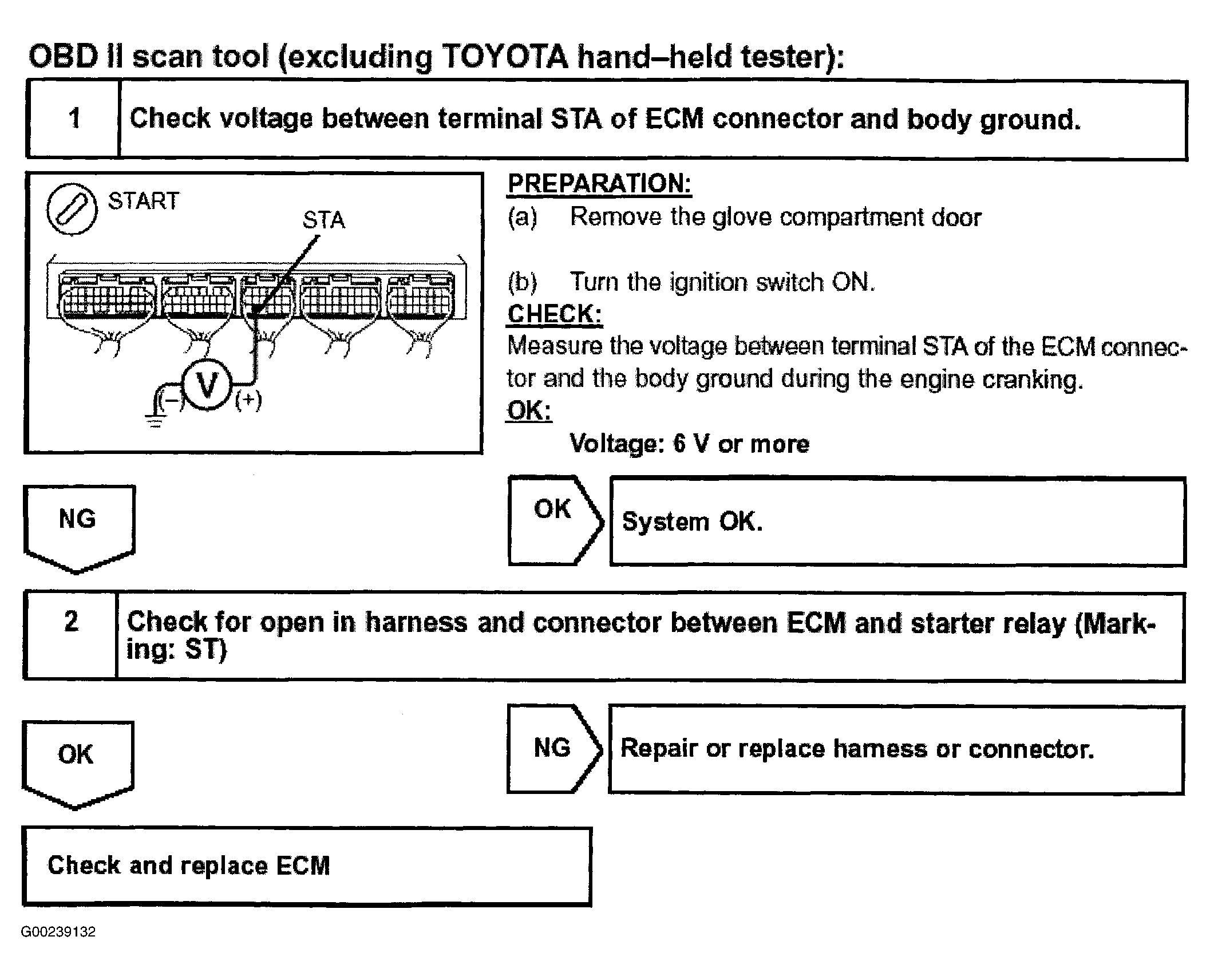 OBD II scan tool (excluding TOYOTA hand–held tester):

| 1 | Check voltage between terminal STA of ECM connector and body ground. |
|---|---|

START
STA
V
(–)
(+)

PREPARATION:
(a) Remove the glove compartment door

(b) Turn the ignition switch ON.

CHECK:
Measure the voltage between terminal STA of the ECM connector and the body ground during the engine cranking.

OK:
Voltage: 6 V or more

NG

OK
System OK.

| 2 | Check for open in harness and connector between ECM and starter relay (Marking: ST) |
|---|---|

OK

NG
Repair or replace harness or connector.

Check and replace ECM

G00239132