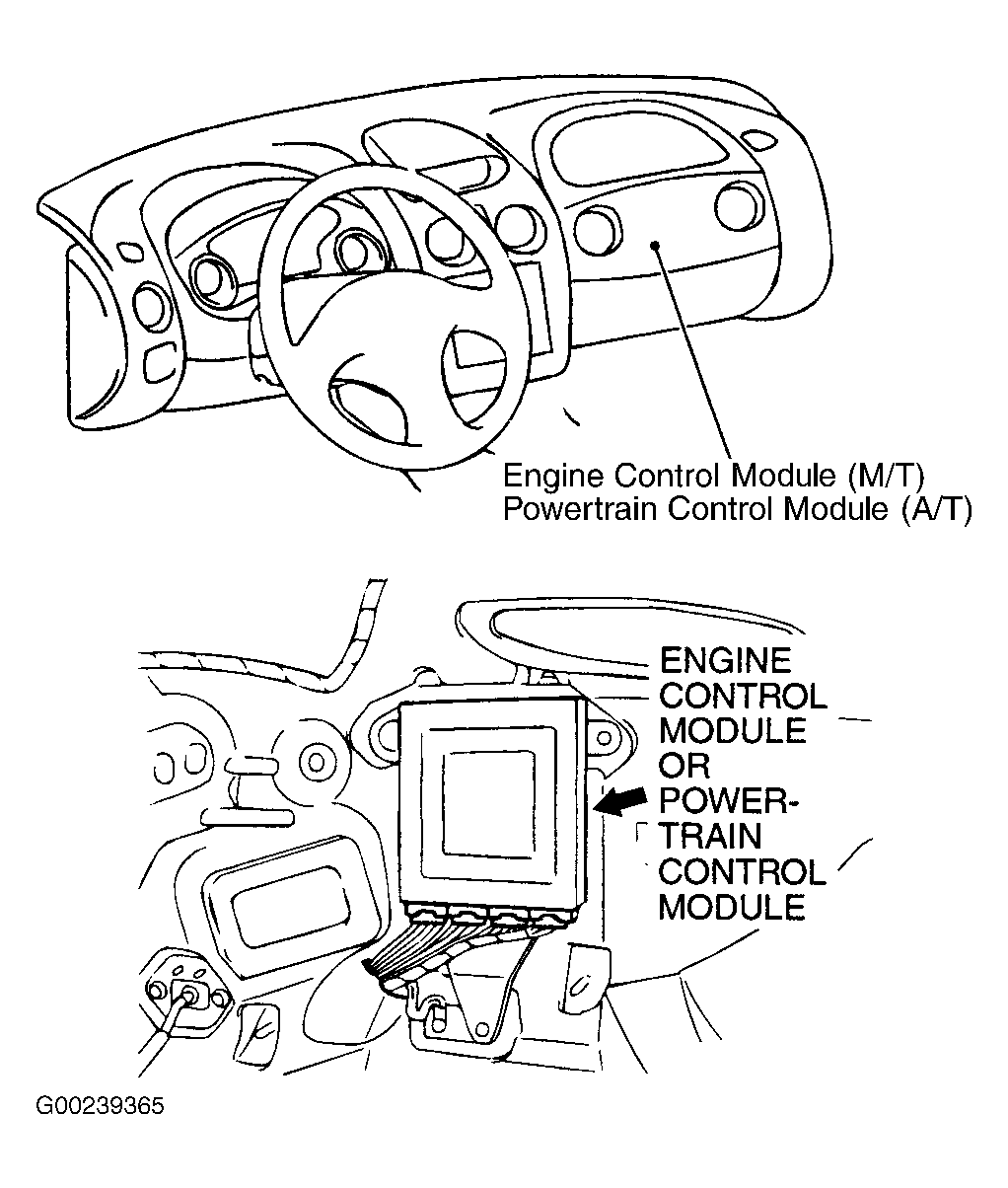 Engine Control Module (M/T)
Powertrain Control Module (A/T)

ENGINE CONTROL MODULE OR POWERTRAIN CONTROL MODULE

G00239365