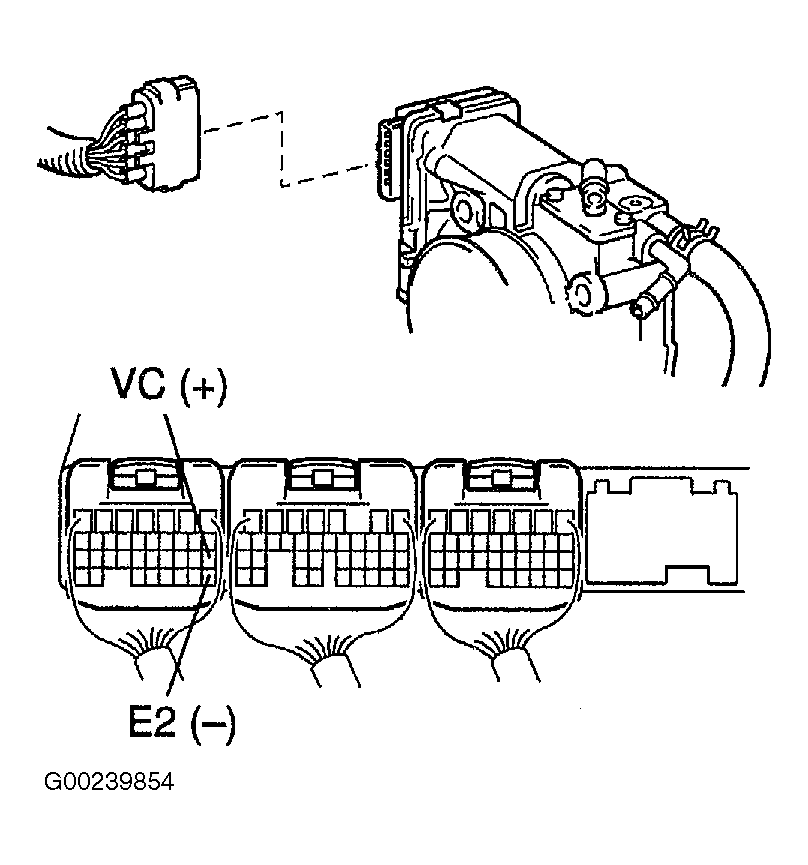 VC (+)

E2 (–)

G00239854