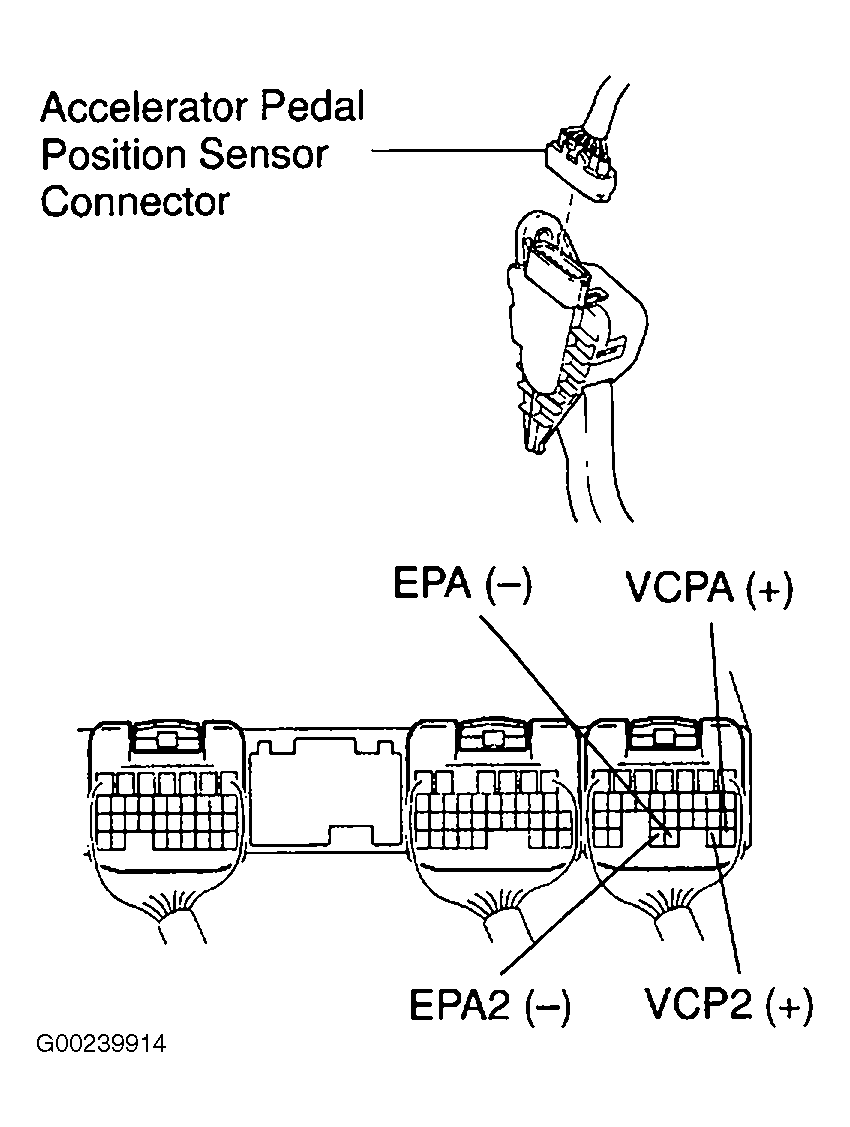 Accelerator Pedal Position Sensor Connector

EPA (–)
VCPA (+)

EPA2 (–)
VCP2 (+)

G00239914