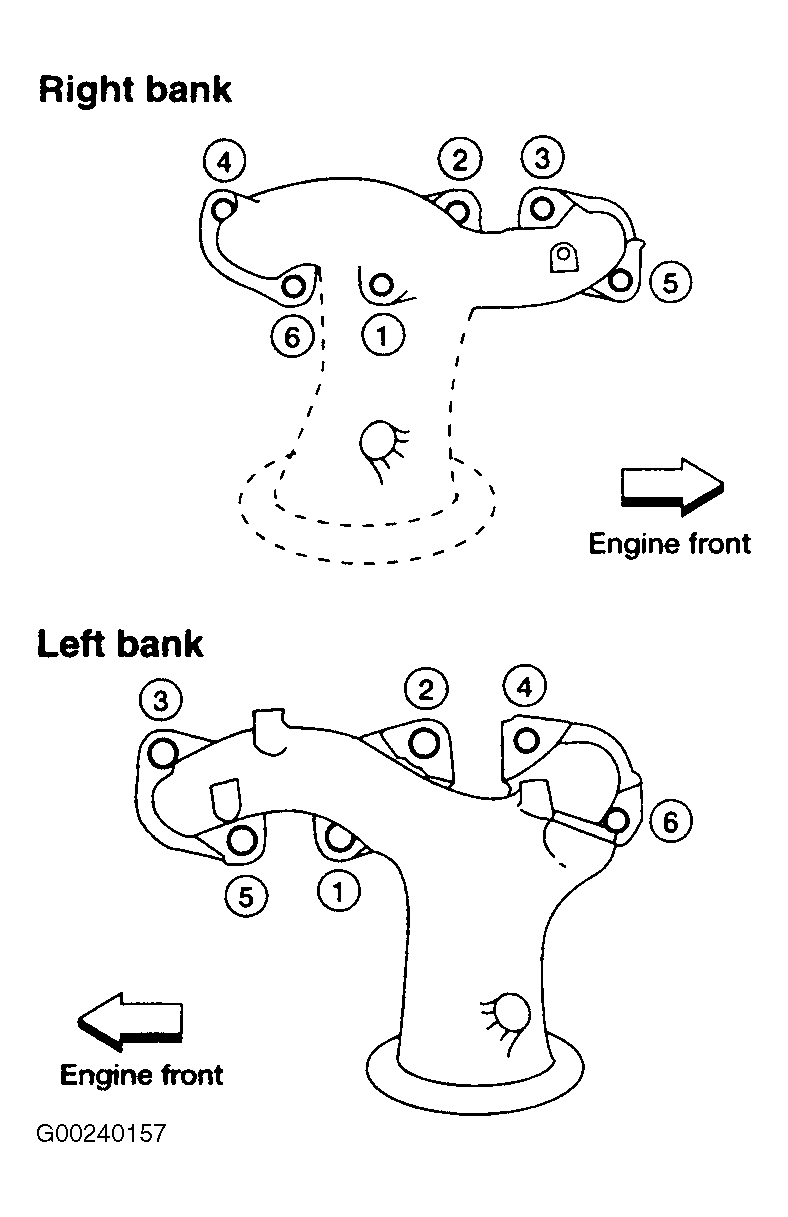 Right bank

4
2
3
5
6
1

Engine front

Left bank

3
2
4
6
5
1

Engine front

G00240157