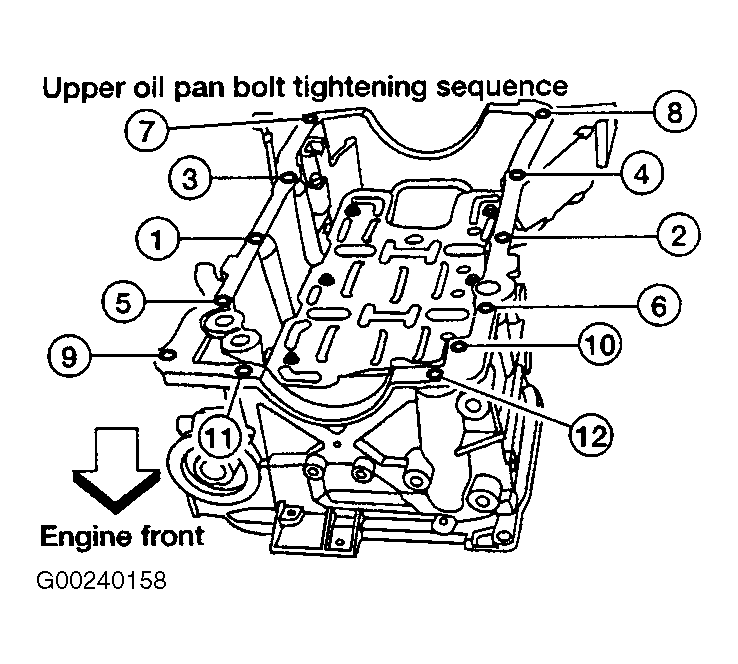 Upper oil pan bolt tightening sequence

7
8
3
4
1
2
5
6
9
10
11
12

Engine front

G00240158