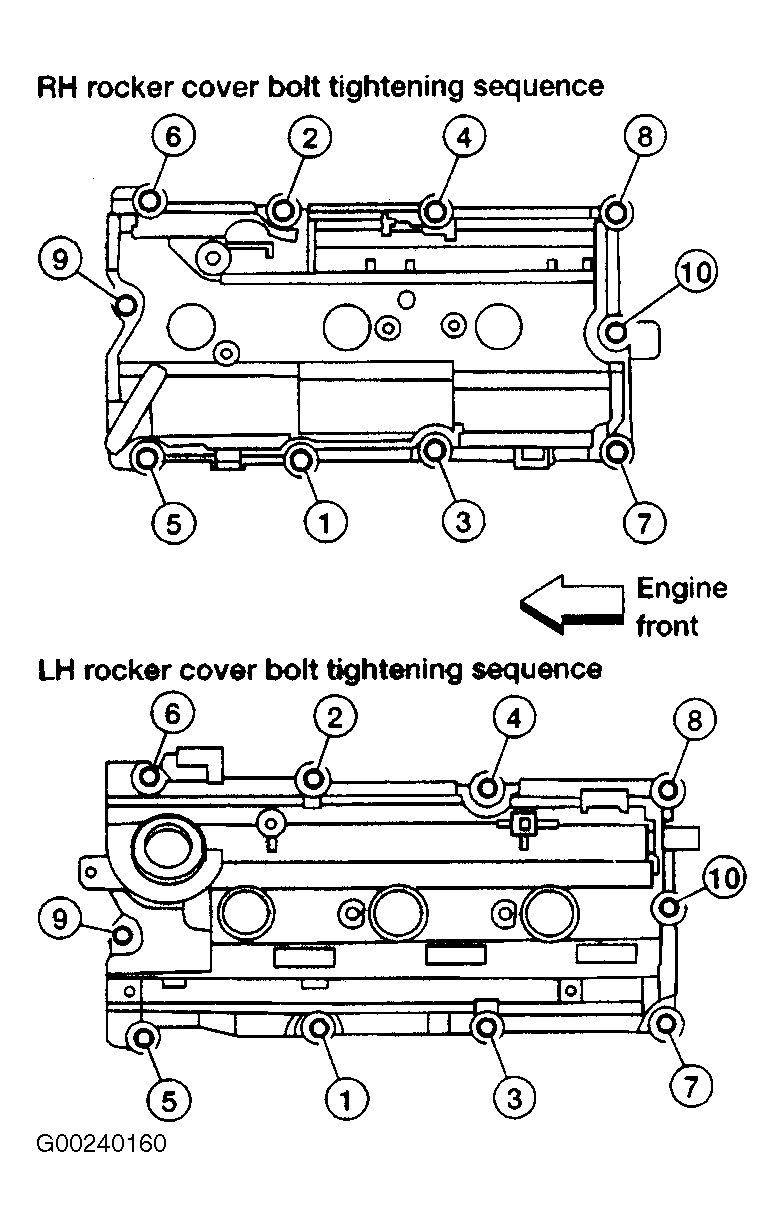 RH rocker cover bolt tightening sequence

6 2 4 8

9 10

5 1 3 7

Engine front

LH rocker cover bolt tightening sequence

6 2 4 8

9 10

5 1 3 7

G00240160