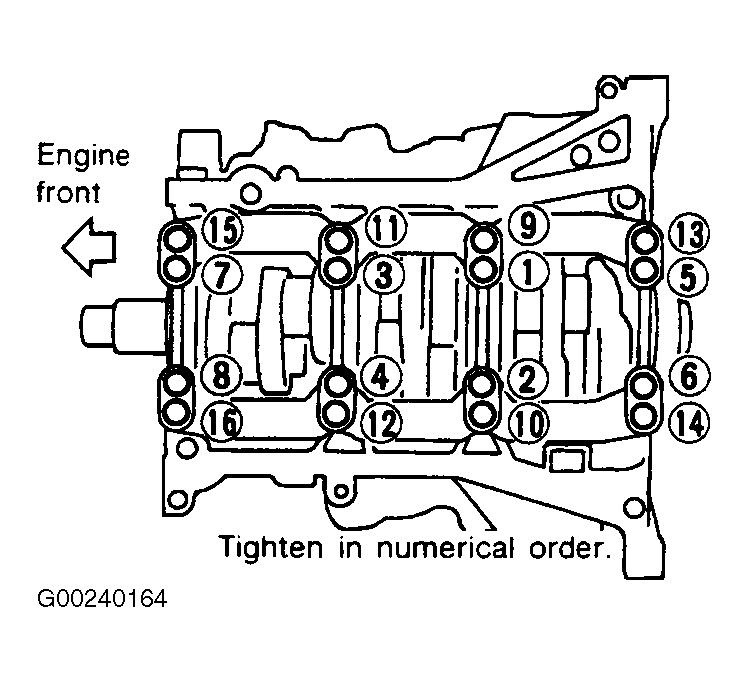 Engine front

15 11 9 13
7 3 1 5
8 4 2 6
16 12 10 14

Tighten in numerical order.

G00240164