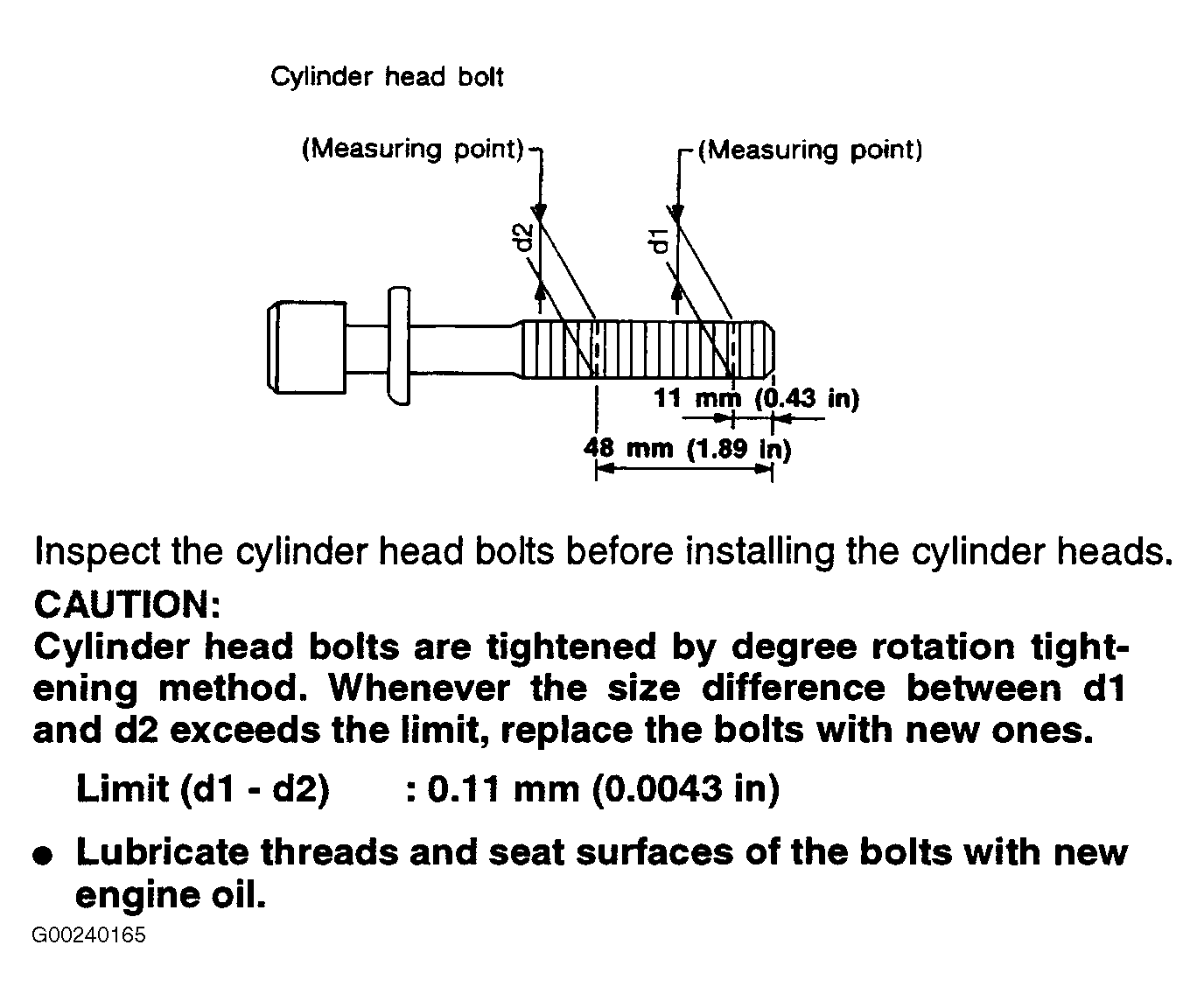 Cylinder head bolt

(Measuring point)

(Measuring point)

d2

d1

11 mm (0.43 in)

48 mm (1.89 in)

Inspect the cylinder head bolts before installing the cylinder heads.

CAUTION:
Cylinder head bolts are tightened by degree rotation tightening method. Whenever the size difference between d1 and d2 exceeds the limit, replace the bolts with new ones.

Limit (d1 - d2) : 0.11 mm (0.0043 in)

● Lubricate threads and seat surfaces of the bolts with new engine oil.

G00240165