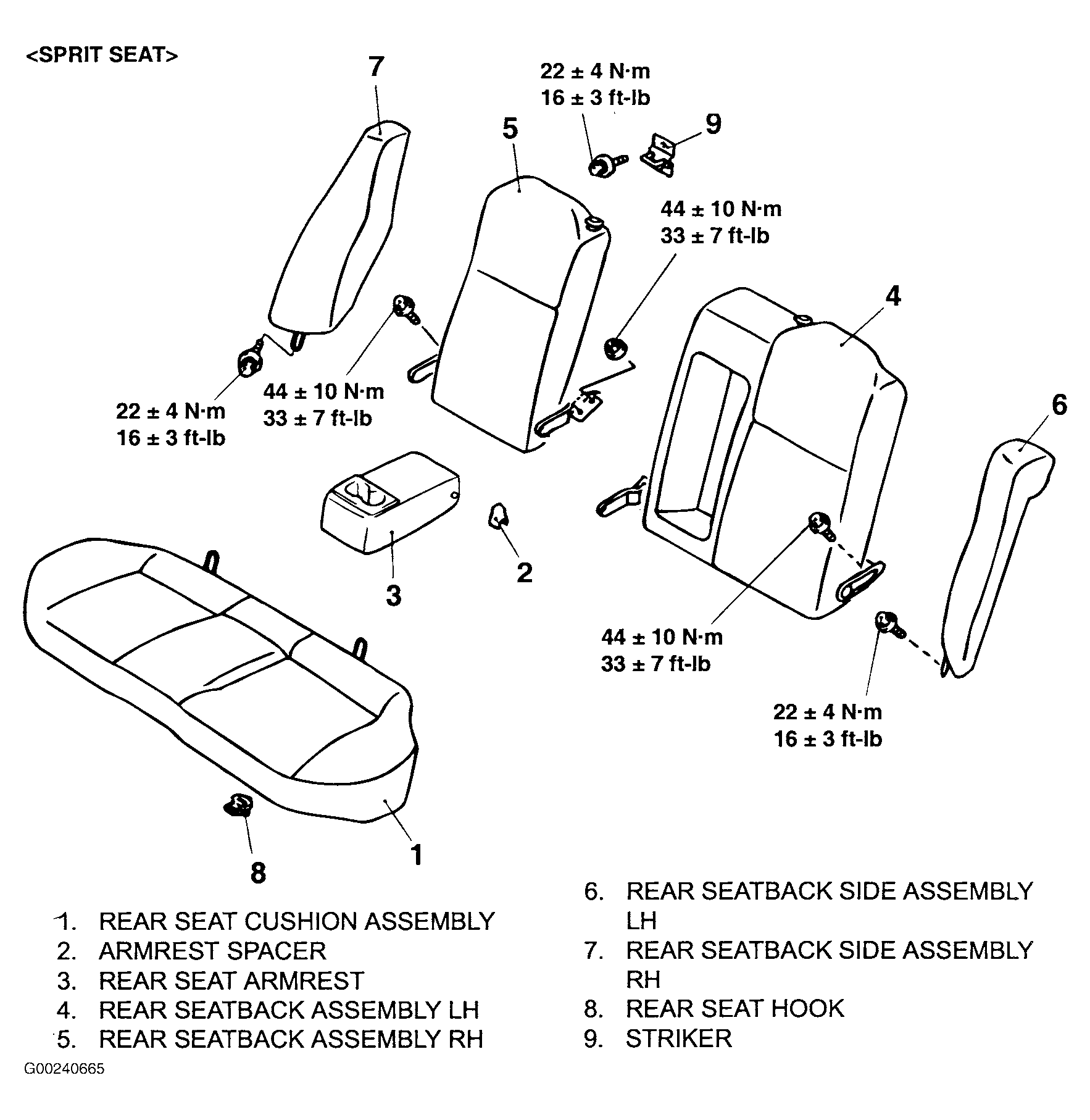 <SPRIT SEAT>

7

22 ± 4 N·m
16 ± 3 ft-lb

5

9

44 ± 10 N·m
33 ± 7 ft-lb

4

22 ± 4 N·m
16 ± 3 ft-lb

44 ± 10 N·m
33 ± 7 ft-lb

6

3

2

44 ± 10 N·m
33 ± 7 ft-lb

22 ± 4 N·m
16 ± 3 ft-lb

1

8

1. REAR SEAT CUSHION ASSEMBLY
2. ARMREST SPACER
3. REAR SEAT ARMREST
4. REAR SEATBACK ASSEMBLY LH
5. REAR SEATBACK ASSEMBLY RH

6. REAR SEATBACK SIDE ASSEMBLY LH
7. REAR SEATBACK SIDE ASSEMBLY RH
8. REAR SEAT HOOK
9. STRIKER

G00240665