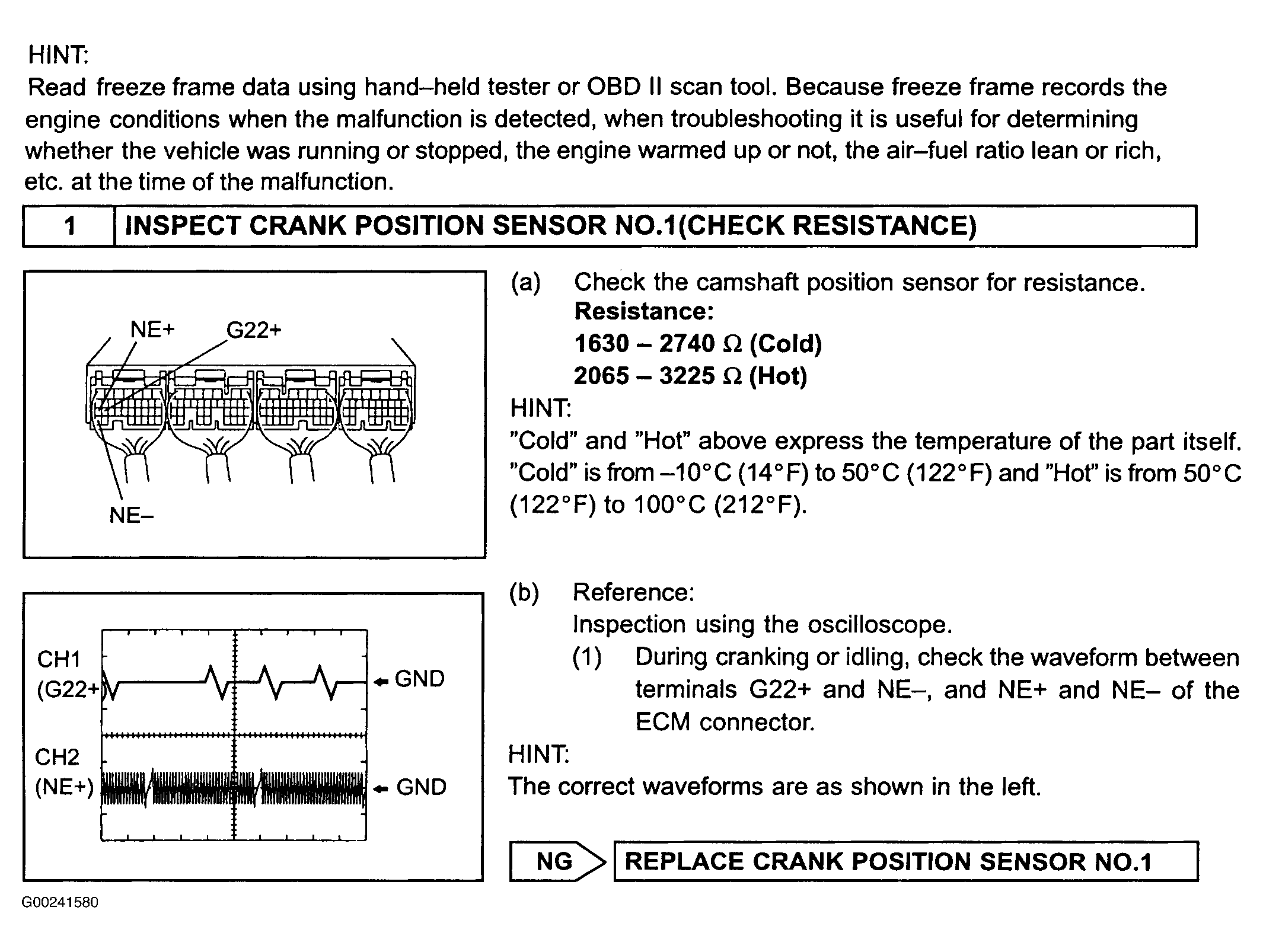 HINT:
Read freeze frame data using hand–held tester or OBD II scan tool. Because freeze frame records the engine conditions when the malfunction is detected, when troubleshooting it is useful for determining whether the vehicle was running or stopped, the engine warmed up or not, the air–fuel ratio lean or rich, etc. at the time of the malfunction.

| 1 | INSPECT CRANK POSITION SENSOR NO.1(CHECK RESISTANCE) |
|---|---|

NE+
G22+
NE–

(a) Check the camshaft position sensor for resistance.
Resistance:
1630 – 2740 Ω (Cold)
2065 – 3225 Ω (Hot)
HINT:
"Cold" and "Hot" above express the temperature of the part itself. "Cold" is from –10°C (14°F) to 50°C (122°F) and "Hot" is from 50°C (122°F) to 100°C (212°F).

CH1
(G22+)
GND
CH2
(NE+)
GND

(b) Reference:
Inspection using the oscilloscope.
(1) During cranking or idling, check the waveform between terminals G22+ and NE–, and NE+ and NE– of the ECM connector.
HINT:
The correct waveforms are as shown in the left.

NG
REPLACE CRANK POSITION SENSOR NO.1

G00241580