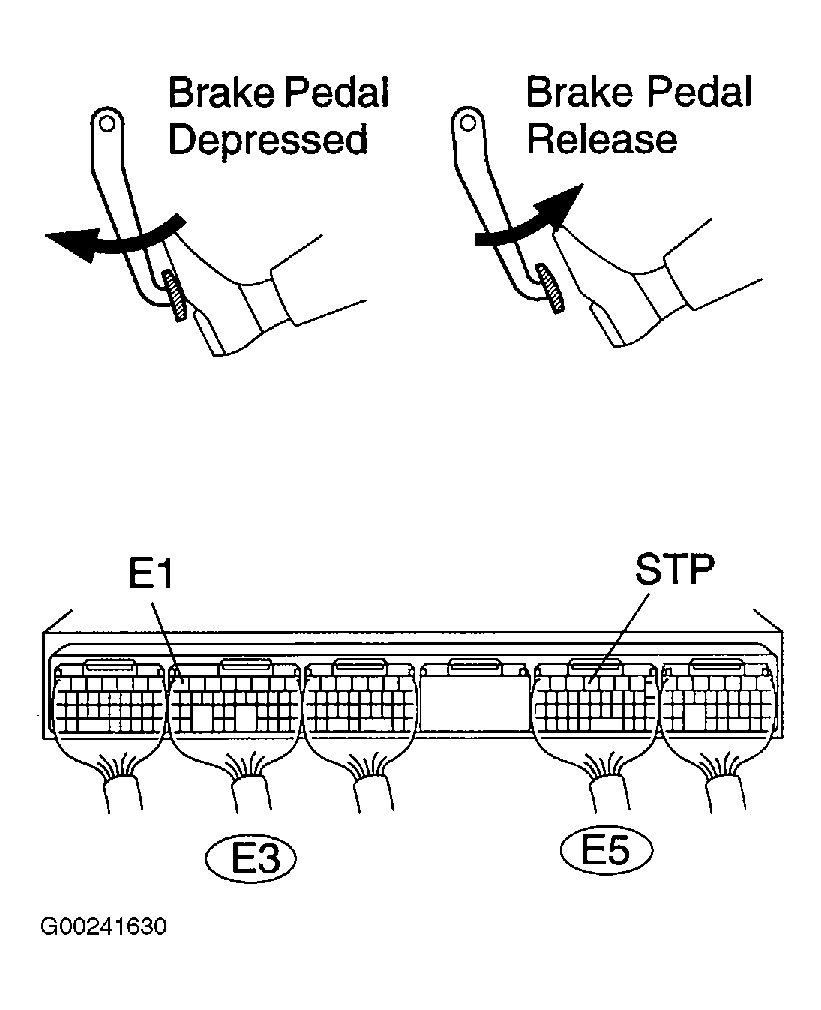 Brake Pedal Depressed

Brake Pedal Release

E1

STP

E3

E5

G00241630