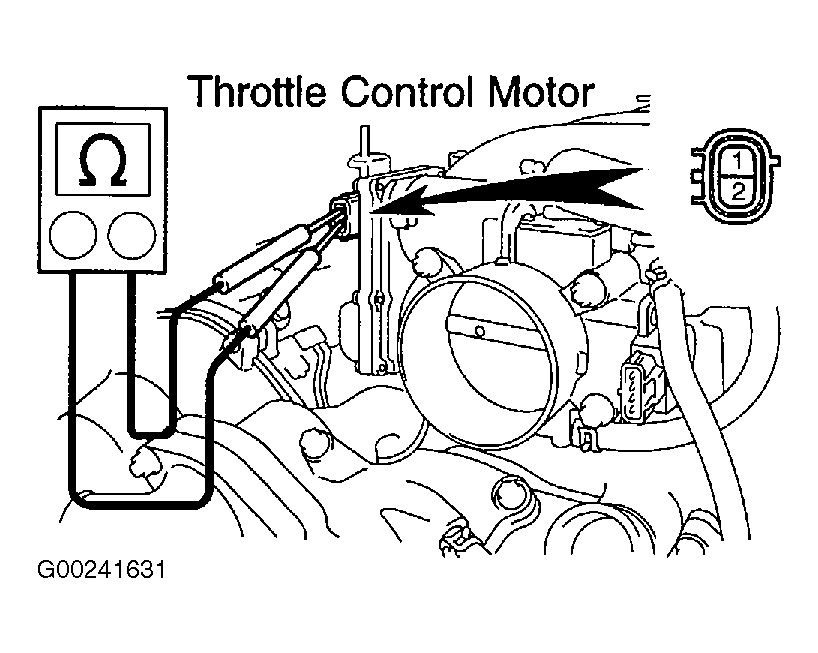 Throttle Control Motor

Ω

1
2

G00241631