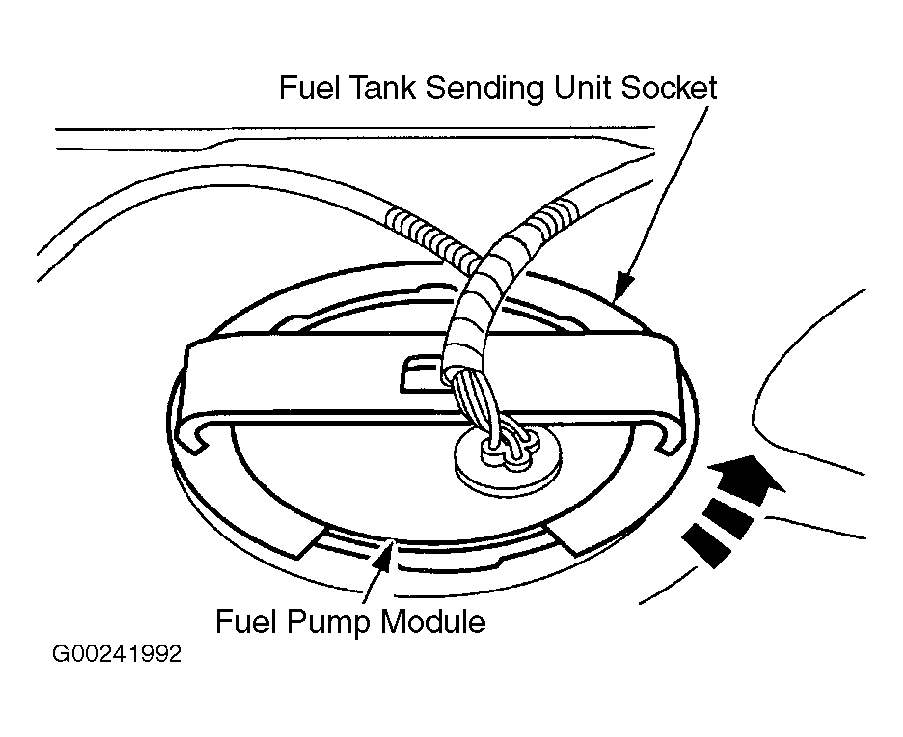 Fuel Tank Sending Unit Socket

Fuel Pump Module

G00241992