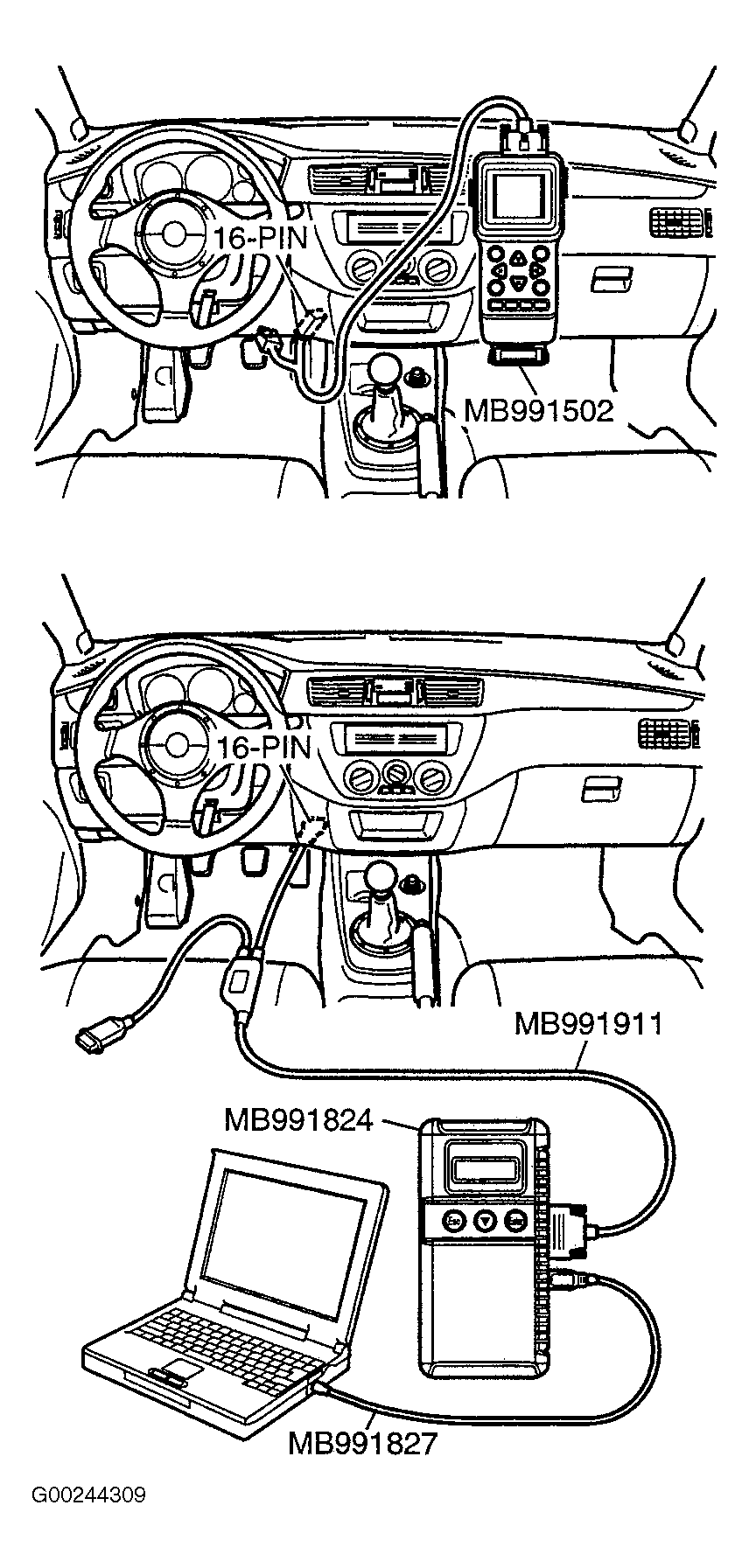 16-PIN

MB991502

16-PIN

MB991911

MB991824

MB991827

G00244309