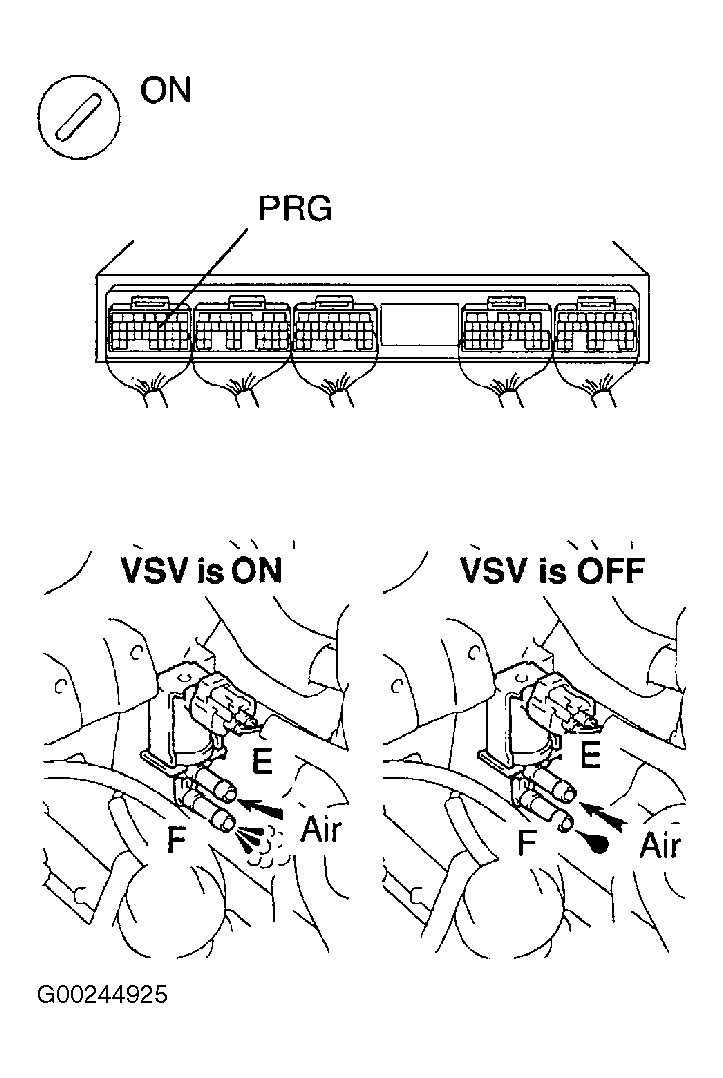 ON

PRG

VSV is ON

E

F

Air

VSV is OFF

E

F

Air

G00244925