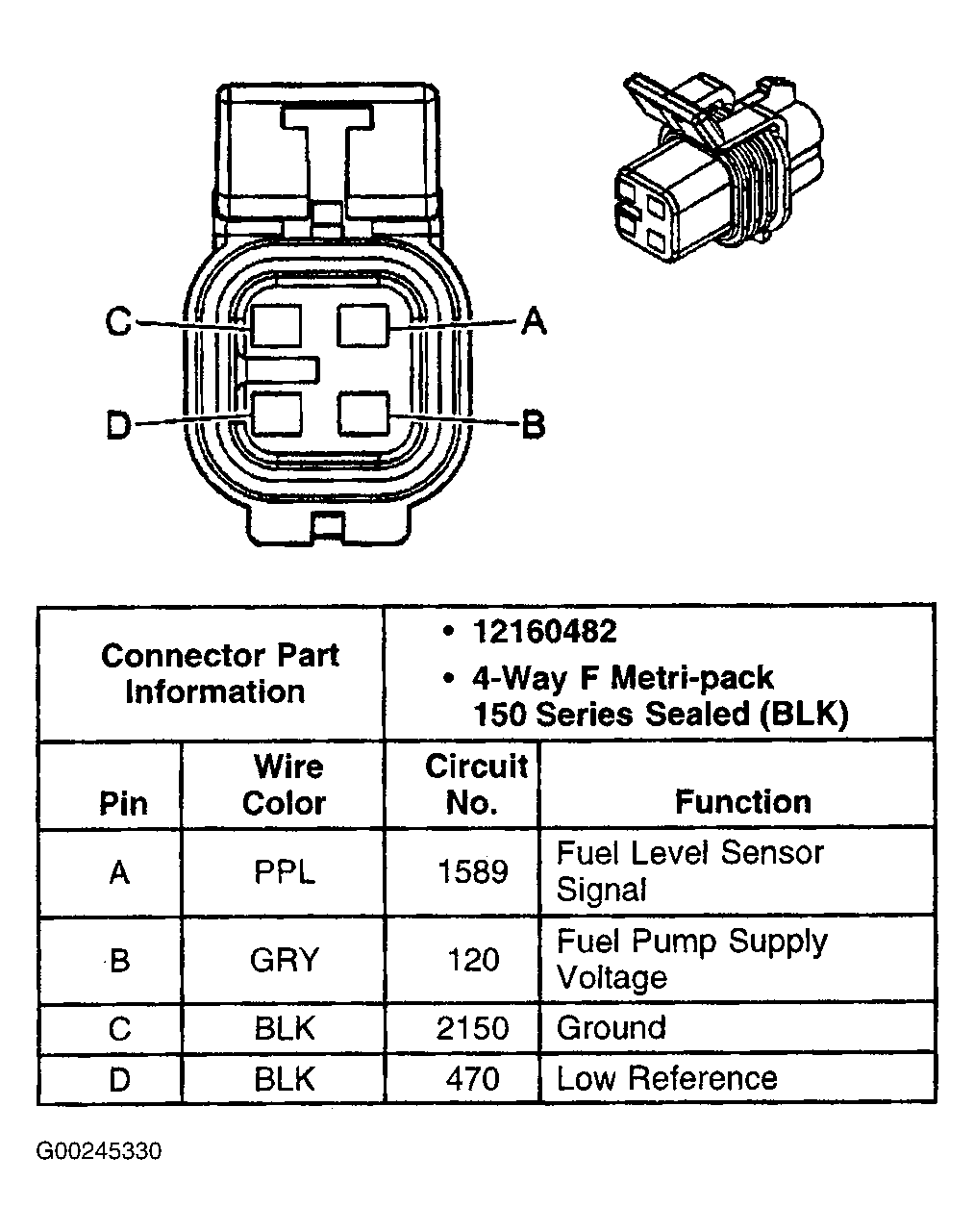 C
A
D
B

| Connector Part Information | | • 12160482 • 4-Way F Metri-pack 150 Series Sealed (BLK) | |
|---|---|---|---|
| Pin | Wire Color | Circuit No. | Function |
| A | PPL | 1589 | Fuel Level Sensor Signal |
| B | GRY | 120 | Fuel Pump Supply Voltage |
| C | BLK | 2150 | Ground |
| D | BLK | 470 | Low Reference |

G00245330