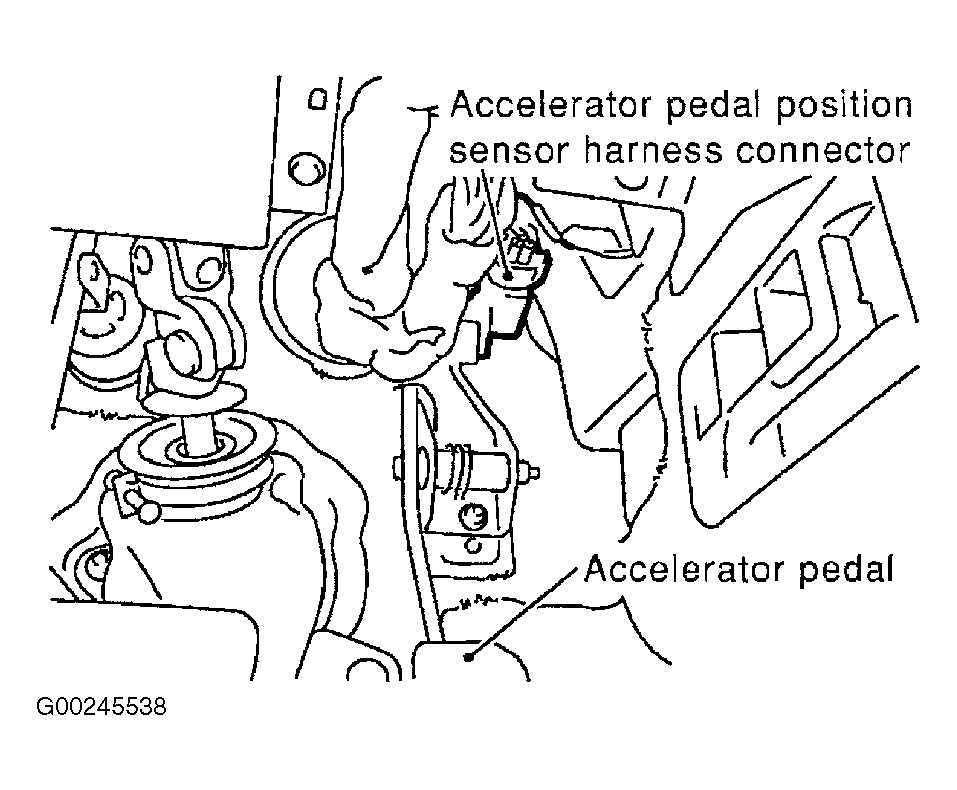 Accelerator pedal position sensor harness connector

Accelerator pedal

G00245538