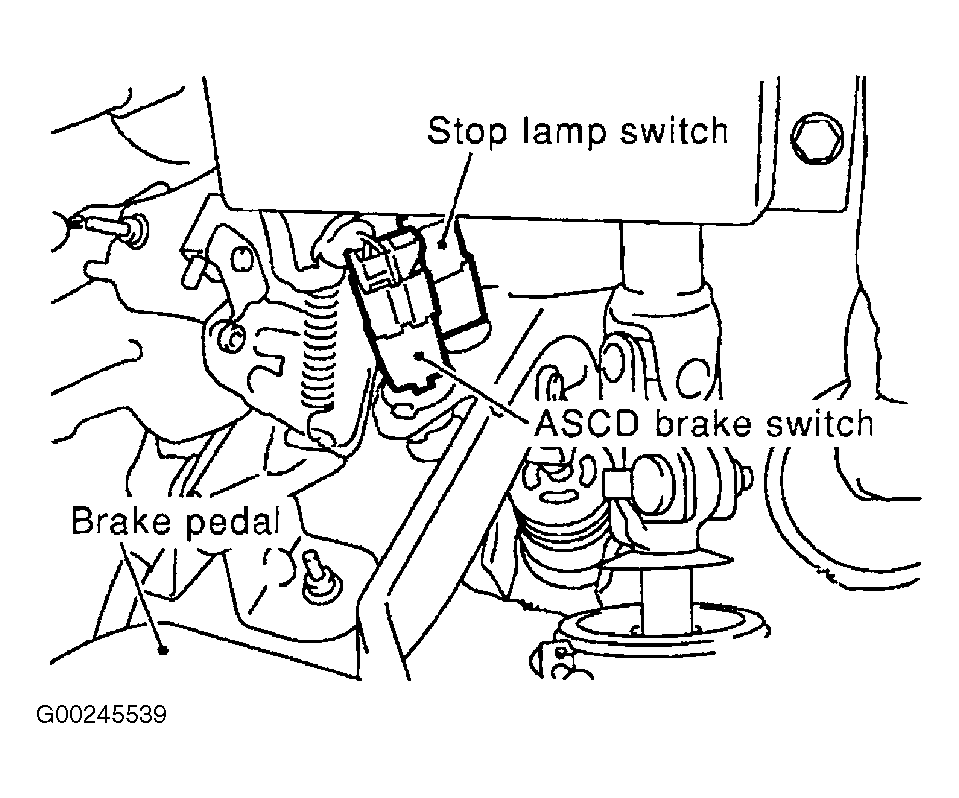 Stop lamp switch

ASCD brake switch

Brake pedal

G00245539