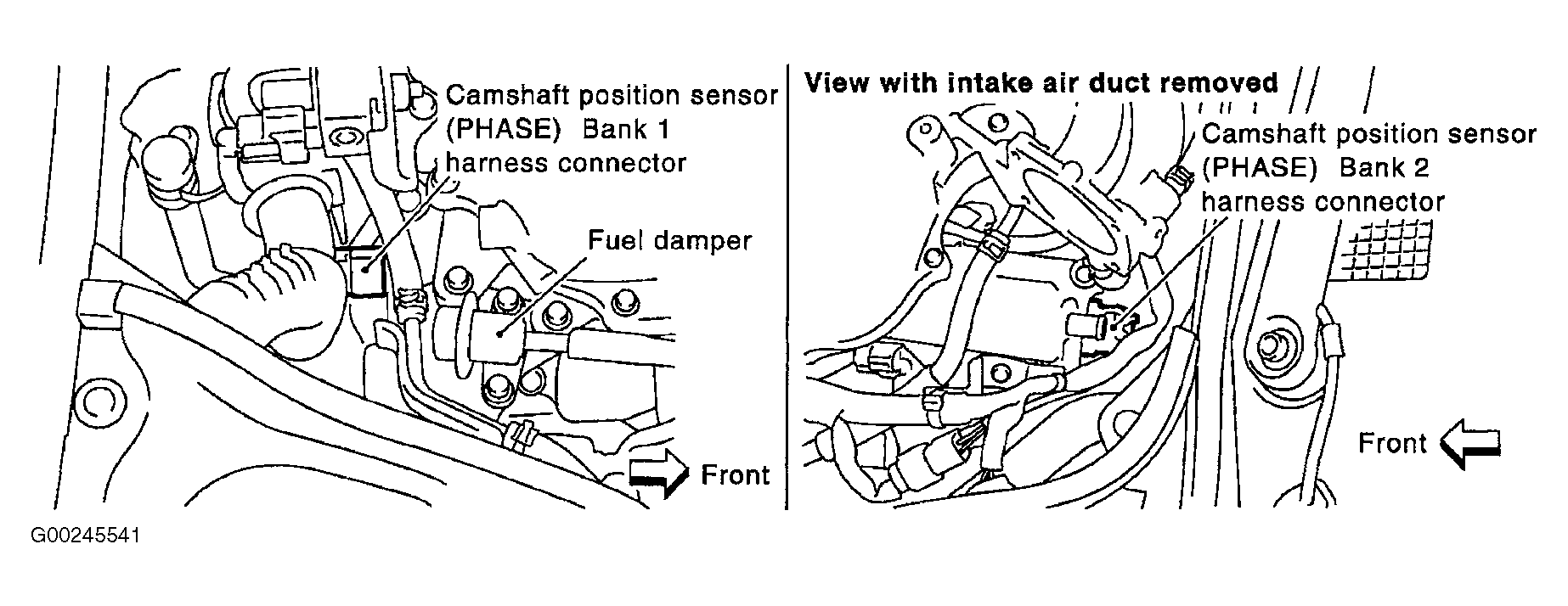 Camshaft position sensor (PHASE) Bank 1 harness connector

Fuel damper

Front

View with intake air duct removed

Camshaft position sensor (PHASE) Bank 2 harness connector

Front

G00245541