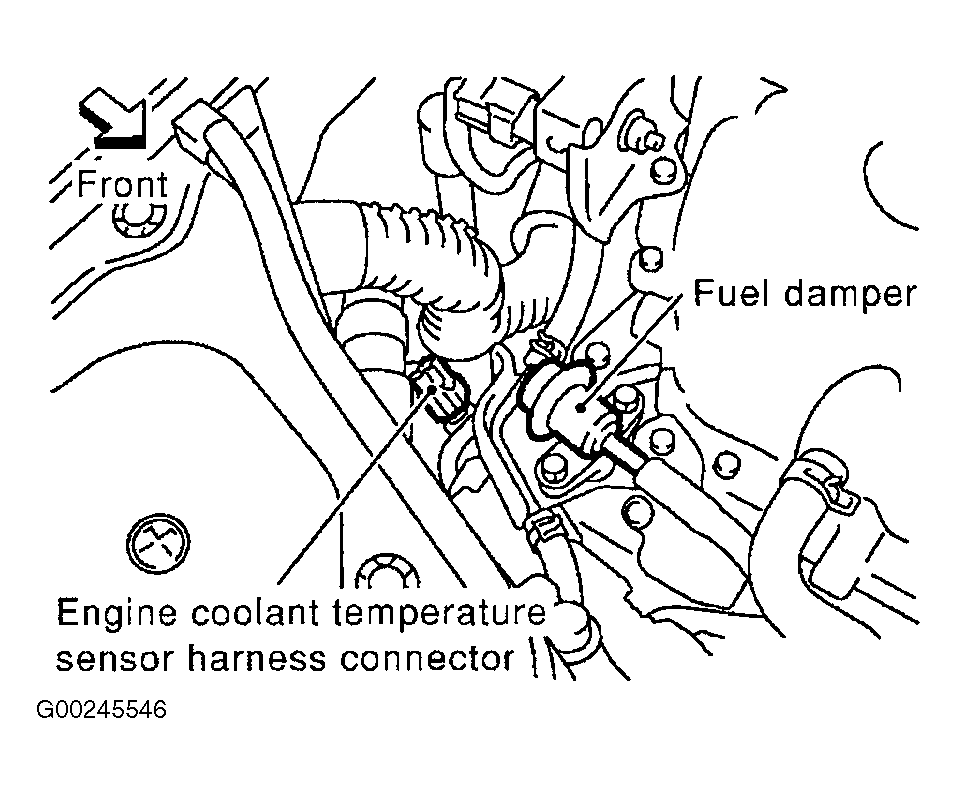 Front

Fuel damper

Engine coolant temperature sensor harness connector

G00245546