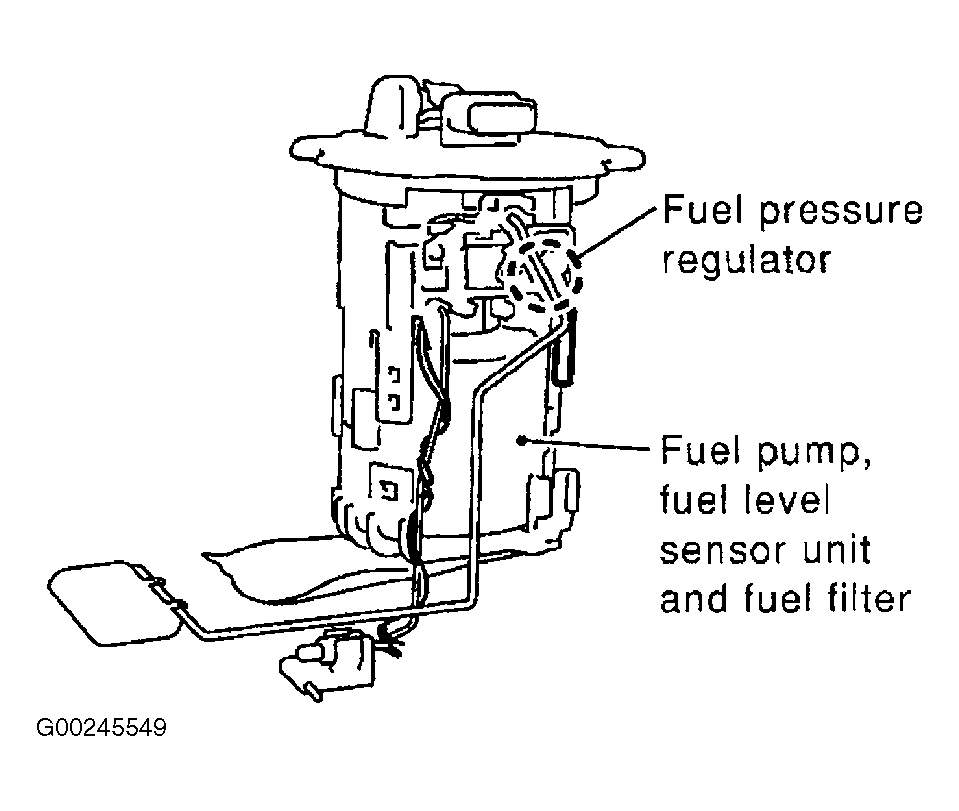 Fuel pressure regulator

Fuel pump, fuel level sensor unit and fuel filter

G00245549