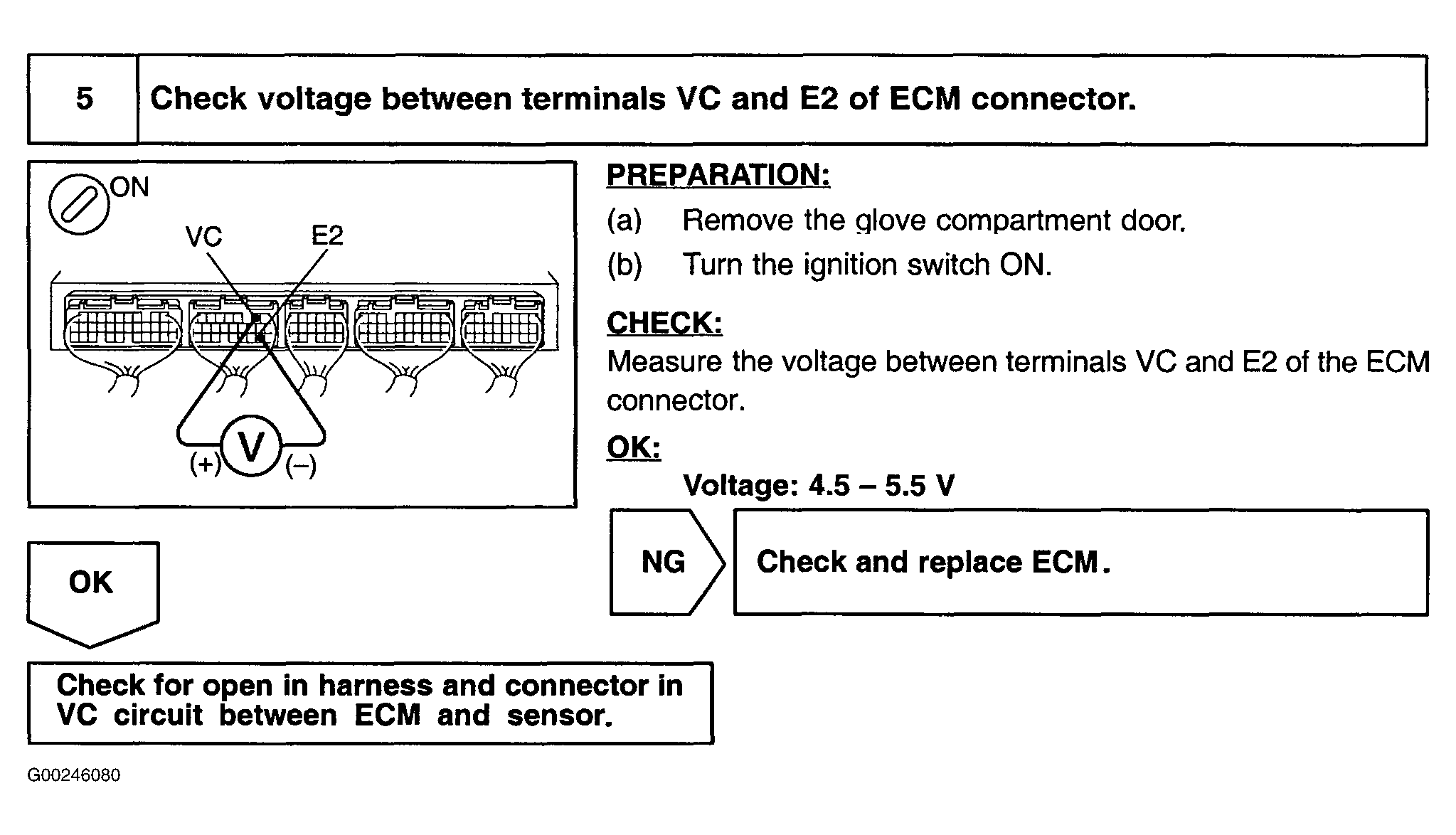 5 Check voltage between terminals VC and E2 of ECM connector.

ON
VC
E2
(+)
V
(–)

PREPARATION:
(a) Remove the glove compartment door.
(b) Turn the ignition switch ON.

CHECK:
Measure the voltage between terminals VC and E2 of the ECM connector.

OK:
Voltage: 4.5 – 5.5 V

NG

Check and replace ECM.

OK

Check for open in harness and connector in VC circuit between ECM and sensor.

G00246080