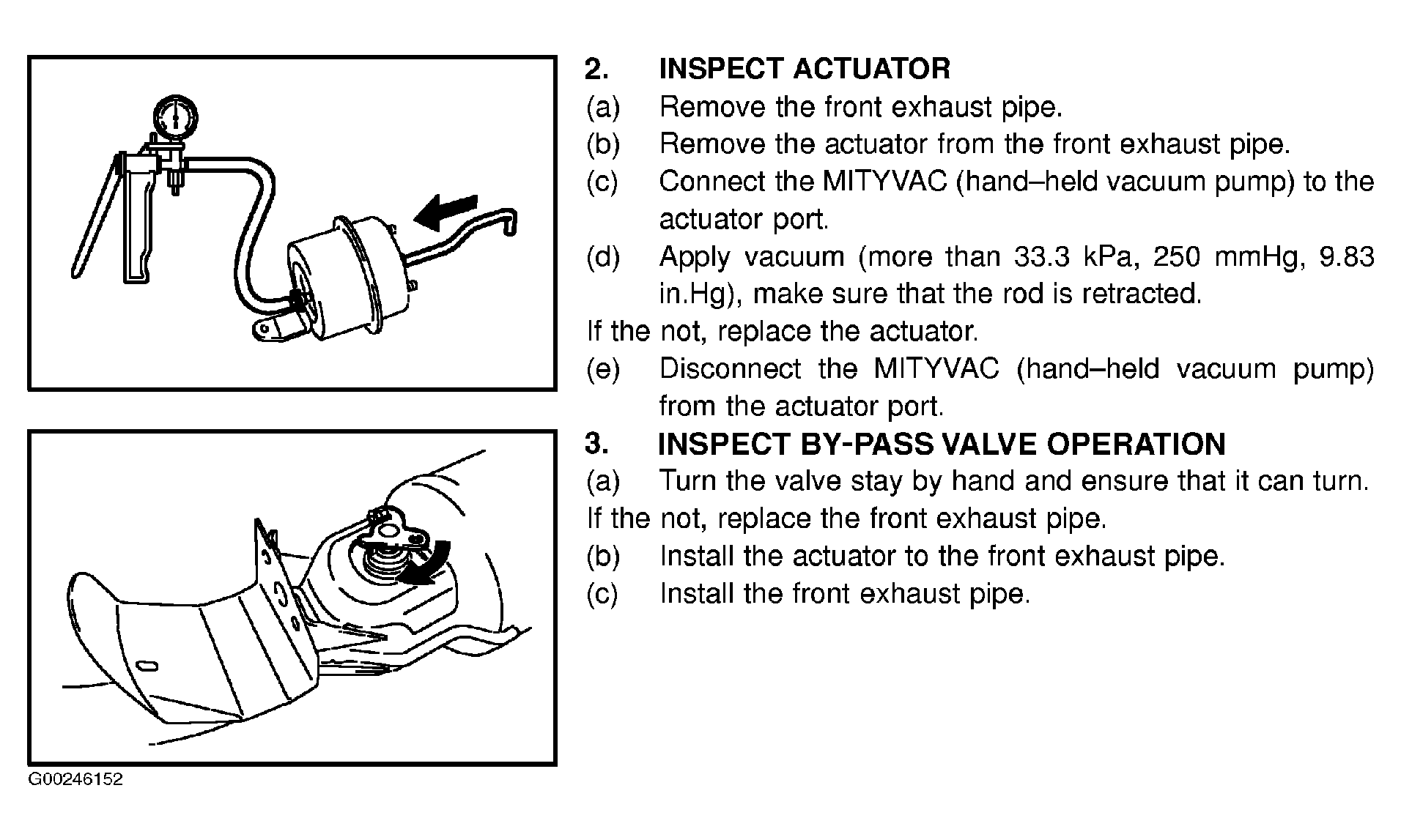 2. INSPECT ACTUATOR

(a) Remove the front exhaust pipe.

(b) Remove the actuator from the front exhaust pipe.

(c) Connect the MITYVAC (hand–held vacuum pump) to the actuator port.

(d) Apply vacuum (more than 33.3 kPa, 250 mmHg, 9.83 in.Hg), make sure that the rod is retracted.

If the not, replace the actuator.

(e) Disconnect the MITYVAC (hand–held vacuum pump) from the actuator port.

3. INSPECT BY-PASS VALVE OPERATION

(a) Turn the valve stay by hand and ensure that it can turn.

If the not, replace the front exhaust pipe.

(b) Install the actuator to the front exhaust pipe.

(c) Install the front exhaust pipe.

G00246152