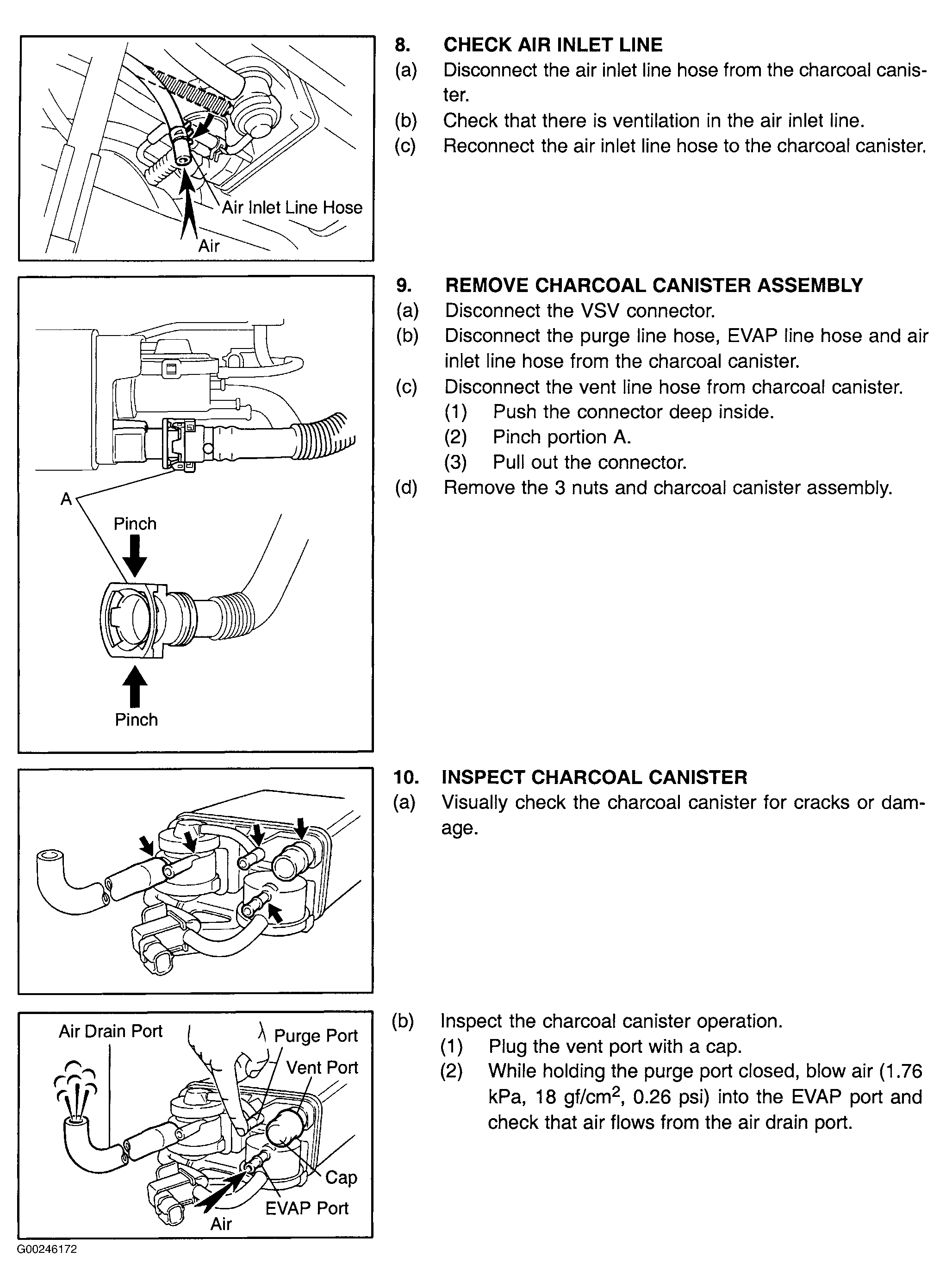 Air Inlet Line Hose
Air

8. CHECK AIR INLET LINE
(a) Disconnect the air inlet line hose from the charcoal canister.
(b) Check that there is ventilation in the air inlet line.
(c) Reconnect the air inlet line hose to the charcoal canister.

A
Pinch
Pinch

9. REMOVE CHARCOAL CANISTER ASSEMBLY
(a) Disconnect the VSV connector.
(b) Disconnect the purge line hose, EVAP line hose and air inlet line hose from the charcoal canister.
(c) Disconnect the vent line hose from charcoal canister.
(1) Push the connector deep inside.
(2) Pinch portion A.
(3) Pull out the connector.
(d) Remove the 3 nuts and charcoal canister assembly.

10. INSPECT CHARCOAL CANISTER
(a) Visually check the charcoal canister for cracks or damage.

Air Drain Port
Purge Port
Vent Port
Cap
EVAP Port
Air

(b) Inspect the charcoal canister operation.
(1) Plug the vent port with a cap.
(2) While holding the purge port closed, blow air (1.76 kPa, 18 gf/cm$^2$, 0.26 psi) into the EVAP port and check that air flows from the air drain port.

G00246172