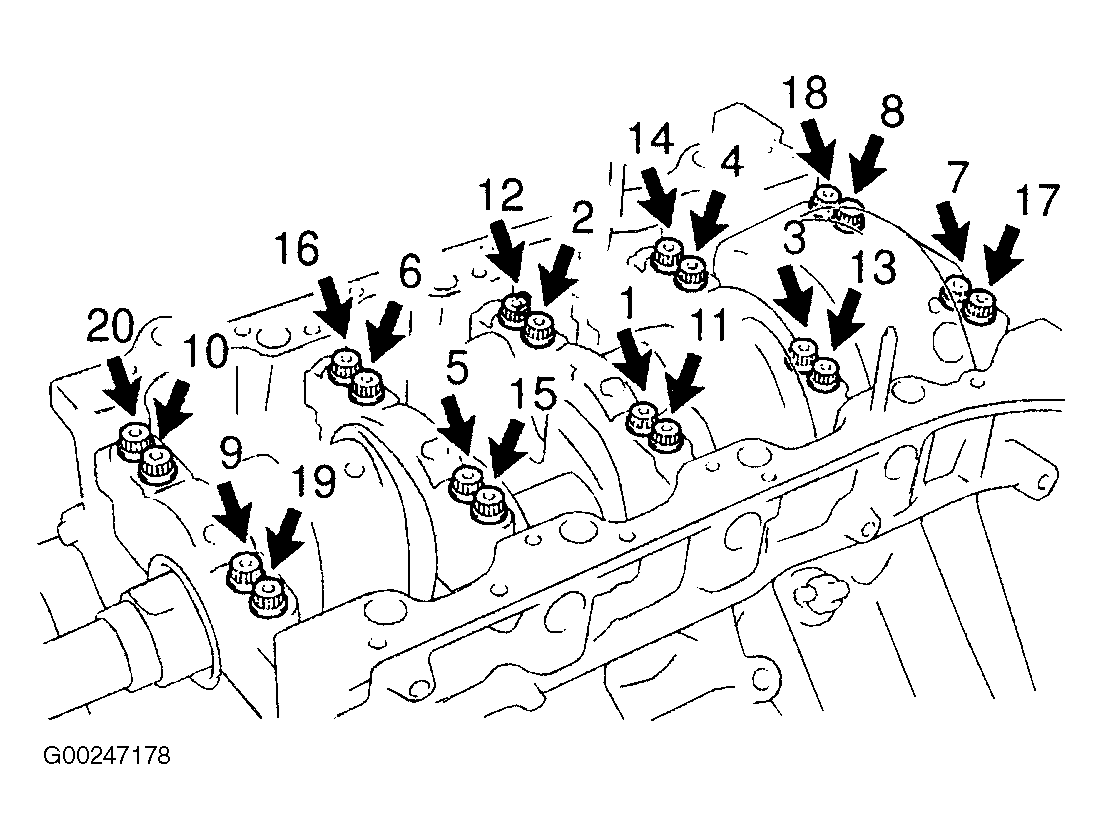 18
8
14
4
7
17
12
2
3
13
16
6
1
11
20
10
5
15
9
19
G00247178