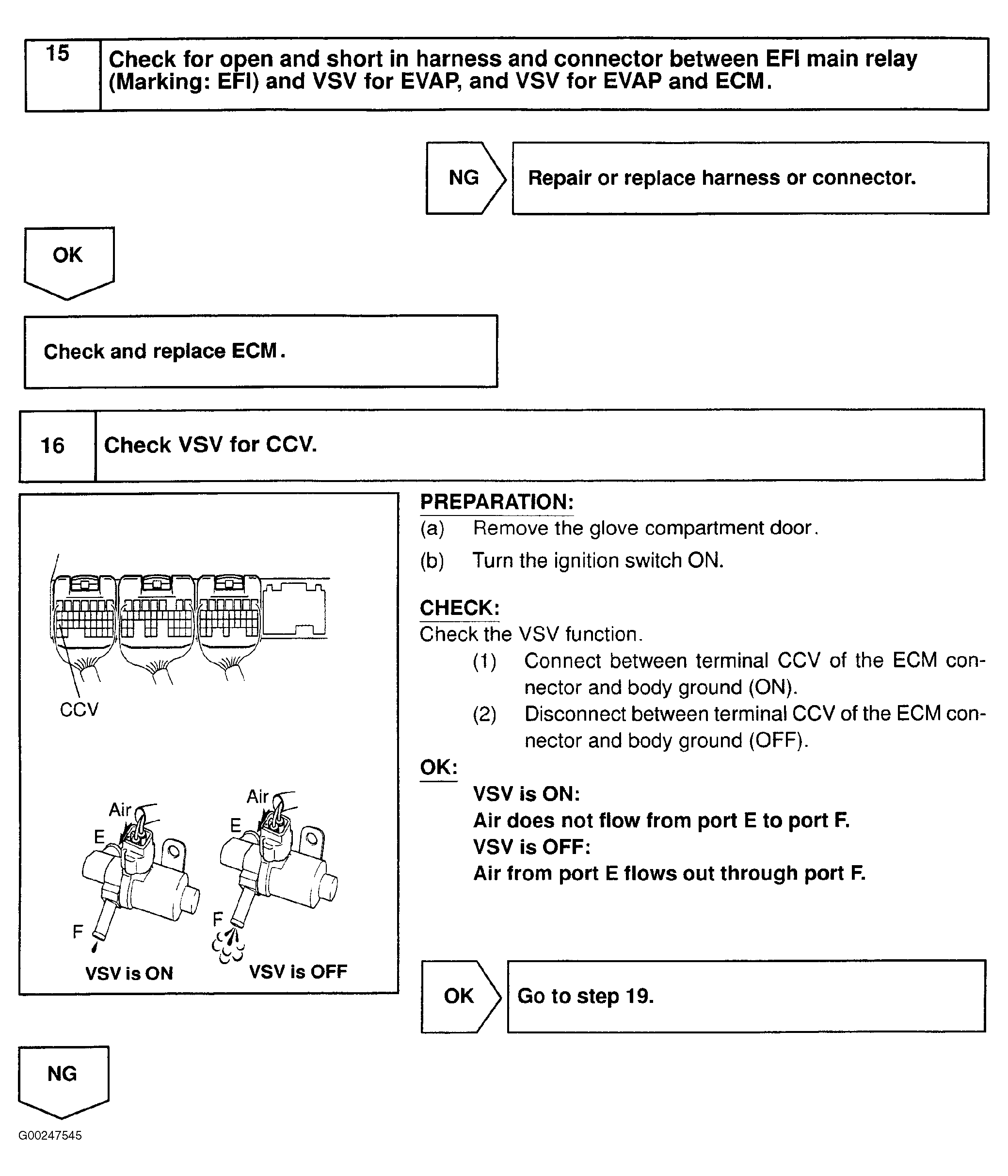 15 Check for open and short in harness and connector between EFI main relay (Marking: EFI) and VSV for EVAP, and VSV for EVAP and ECM.

NG

Repair or replace harness or connector.

OK

Check and replace ECM.

16 Check VSV for CCV.

CCV

Air

E

F

VSV is ON

Air

E

F

VSV is OFF

PREPARATION:
(a) Remove the glove compartment door.
(b) Turn the ignition switch ON.

CHECK:
Check the VSV function.
(1) Connect between terminal CCV of the ECM connector and body ground (ON).
(2) Disconnect between terminal CCV of the ECM connector and body ground (OFF).

OK:
VSV is ON:
Air does not flow from port E to port F.
VSV is OFF:
Air from port E flows out through port F.

OK

Go to step 19.

NG

G00247545