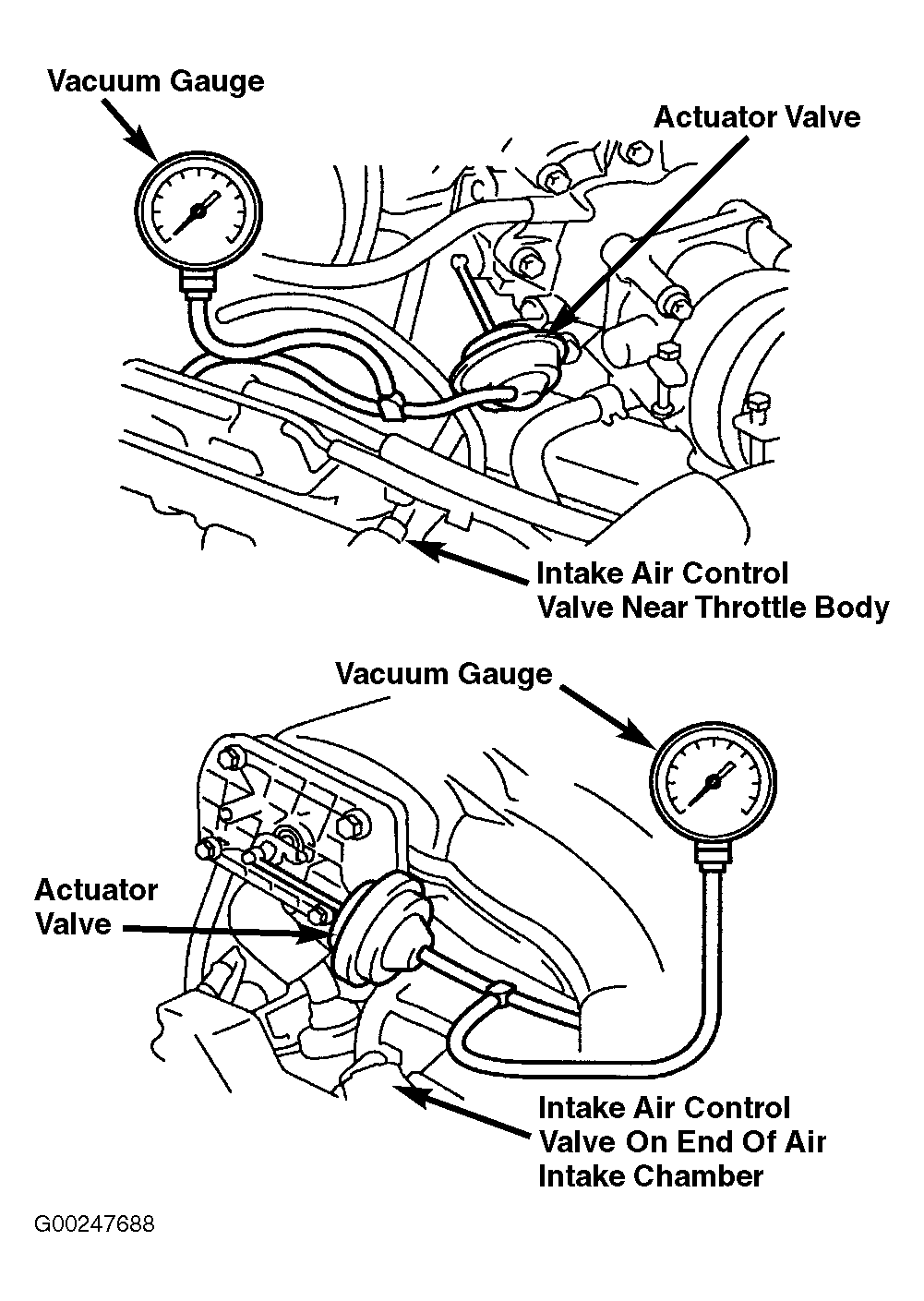 Vacuum Gauge

Actuator Valve

Intake Air Control Valve Near Throttle Body

Vacuum Gauge

Actuator Valve

Intake Air Control Valve On End Of Air Intake Chamber

G00247688