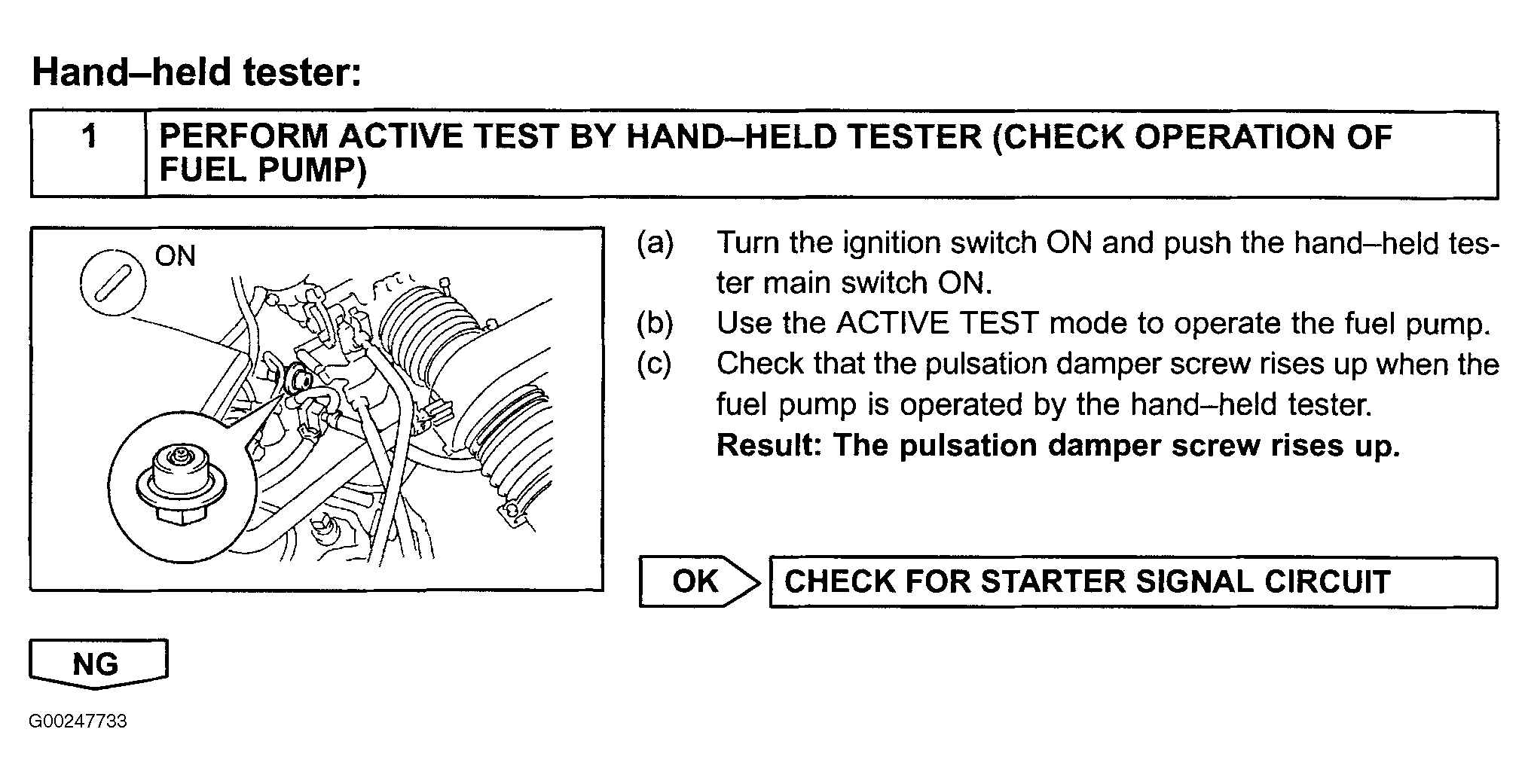 Hand–held tester:

| 1 | PERFORM ACTIVE TEST BY HAND–HELD TESTER (CHECK OPERATION OF FUEL PUMP) |
|---|---|

ON

(a) Turn the ignition switch ON and push the hand–held tester main switch ON.
(b) Use the ACTIVE TEST mode to operate the fuel pump.
(c) Check that the pulsation damper screw rises up when the fuel pump is operated by the hand–held tester.
**Result: The pulsation damper screw rises up.**

OK CHECK FOR STARTER SIGNAL CIRCUIT

NG

G00247733