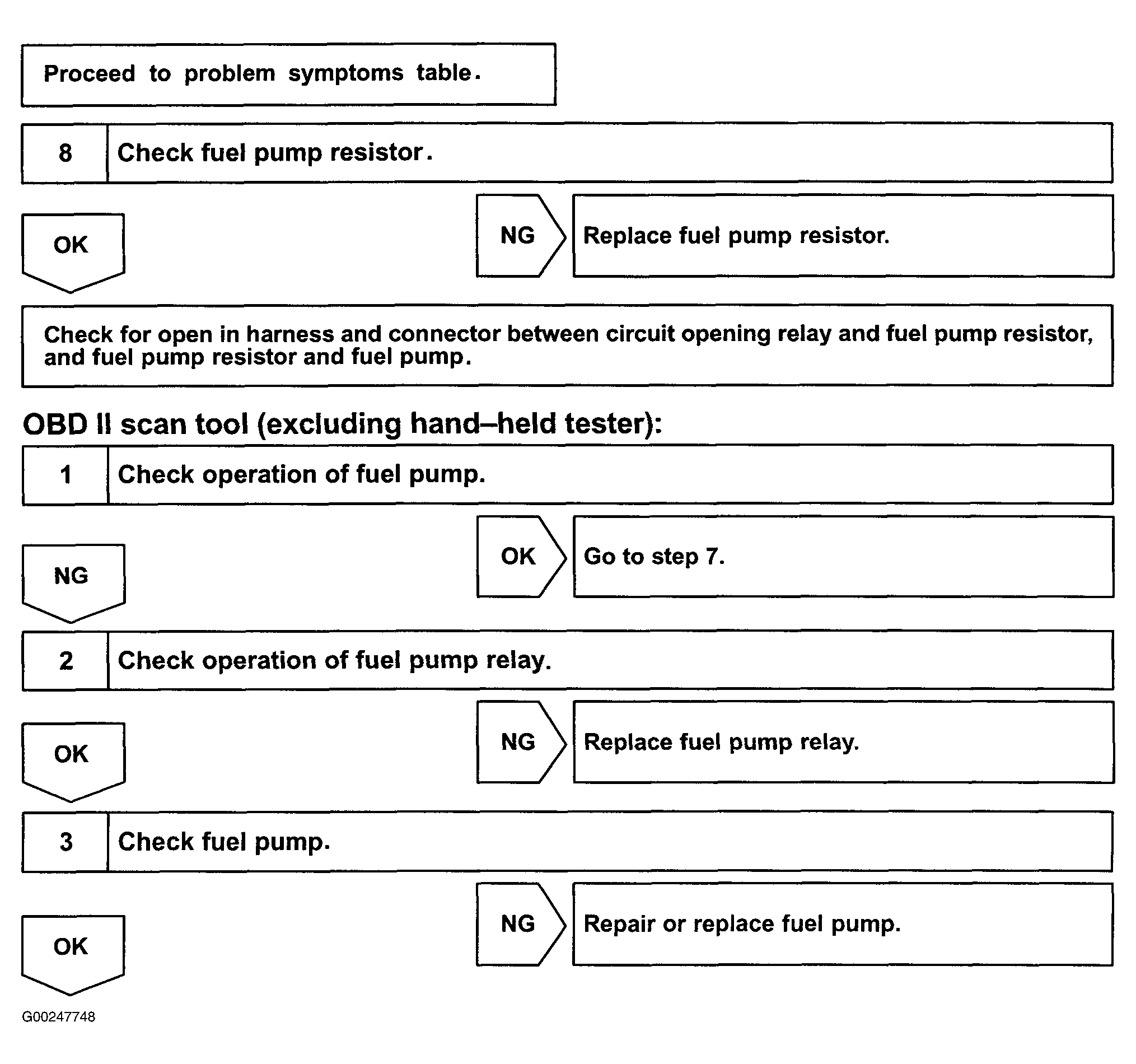 Proceed to problem symptoms table.

8 Check fuel pump resistor.

OK

NG Replace fuel pump resistor.

Check for open in harness and connector between circuit opening relay and fuel pump resistor, and fuel pump resistor and fuel pump.

OBD II scan tool (excluding hand–held tester):

1 Check operation of fuel pump.

NG

OK Go to step 7.

2 Check operation of fuel pump relay.

OK

NG Replace fuel pump relay.

3 Check fuel pump.

OK

NG Repair or replace fuel pump.

G00247748