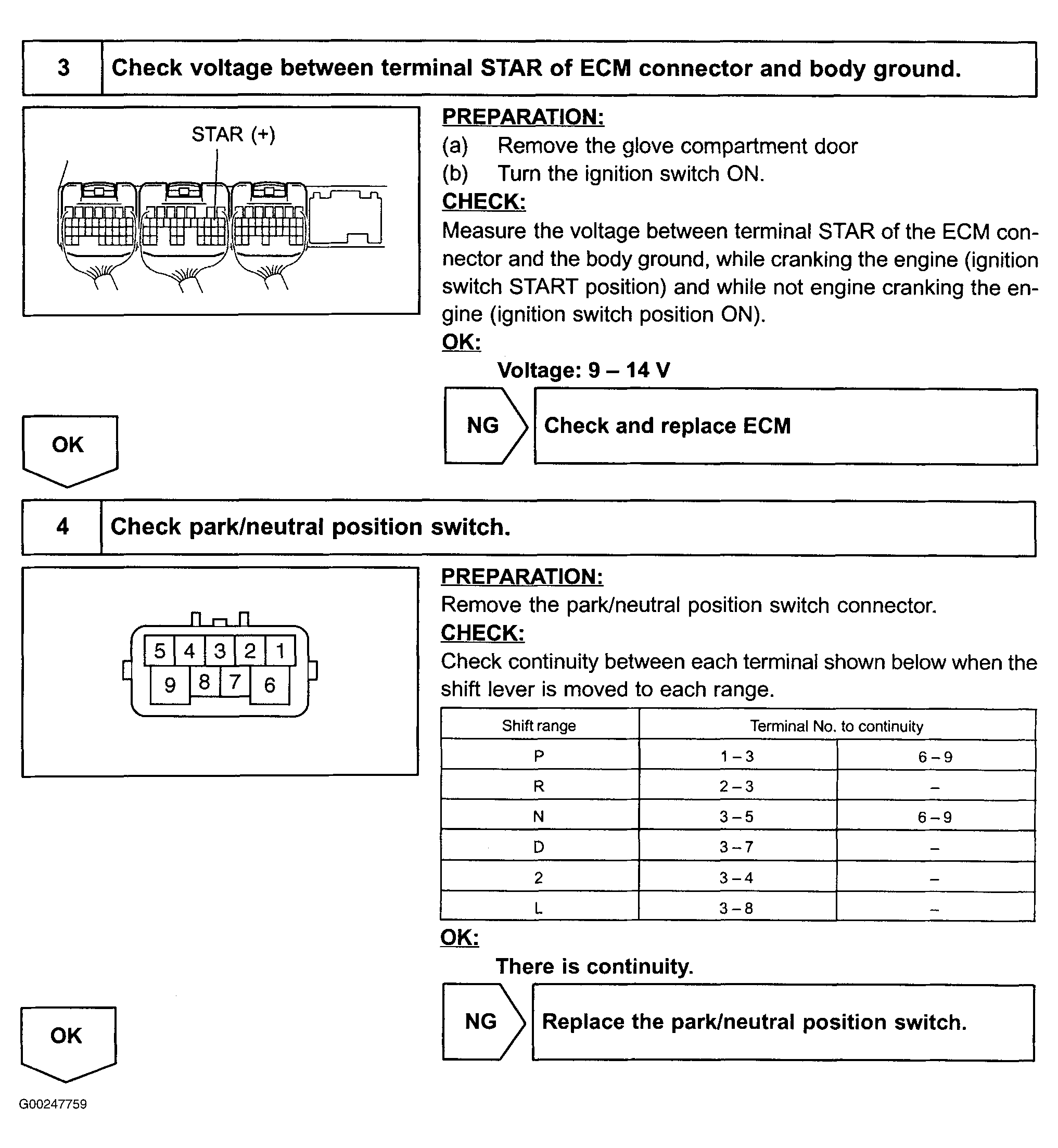 3 Check voltage between terminal STAR of ECM connector and body ground.

STAR (+)

PREPARATION:
(a) Remove the glove compartment door
(b) Turn the ignition switch ON.
CHECK:
Measure the voltage between terminal STAR of the ECM connector and the body ground, while cranking the engine (ignition switch START position) and while not engine cranking the engine (ignition switch position ON).
OK:
Voltage: 9 – 14 V

NG Check and replace ECM

OK

4 Check park/neutral position switch.

5 4 3 2 1
9 8 7 6

PREPARATION:
Remove the park/neutral position switch connector.
CHECK:
Check continuity between each terminal shown below when the shift lever is moved to each range.

| Shift range | Terminal No. to continuity | |
|---|---|---|
| P | 1 – 3 | 6 – 9 |
| R | 2 – 3 | – |
| N | 3 – 5 | 6 – 9 |
| D | 3 – 7 | – |
| 2 | 3 – 4 | – |
| L | 3 – 8 | – |

OK:
There is continuity.

NG Replace the park/neutral position switch.

OK

G00247759