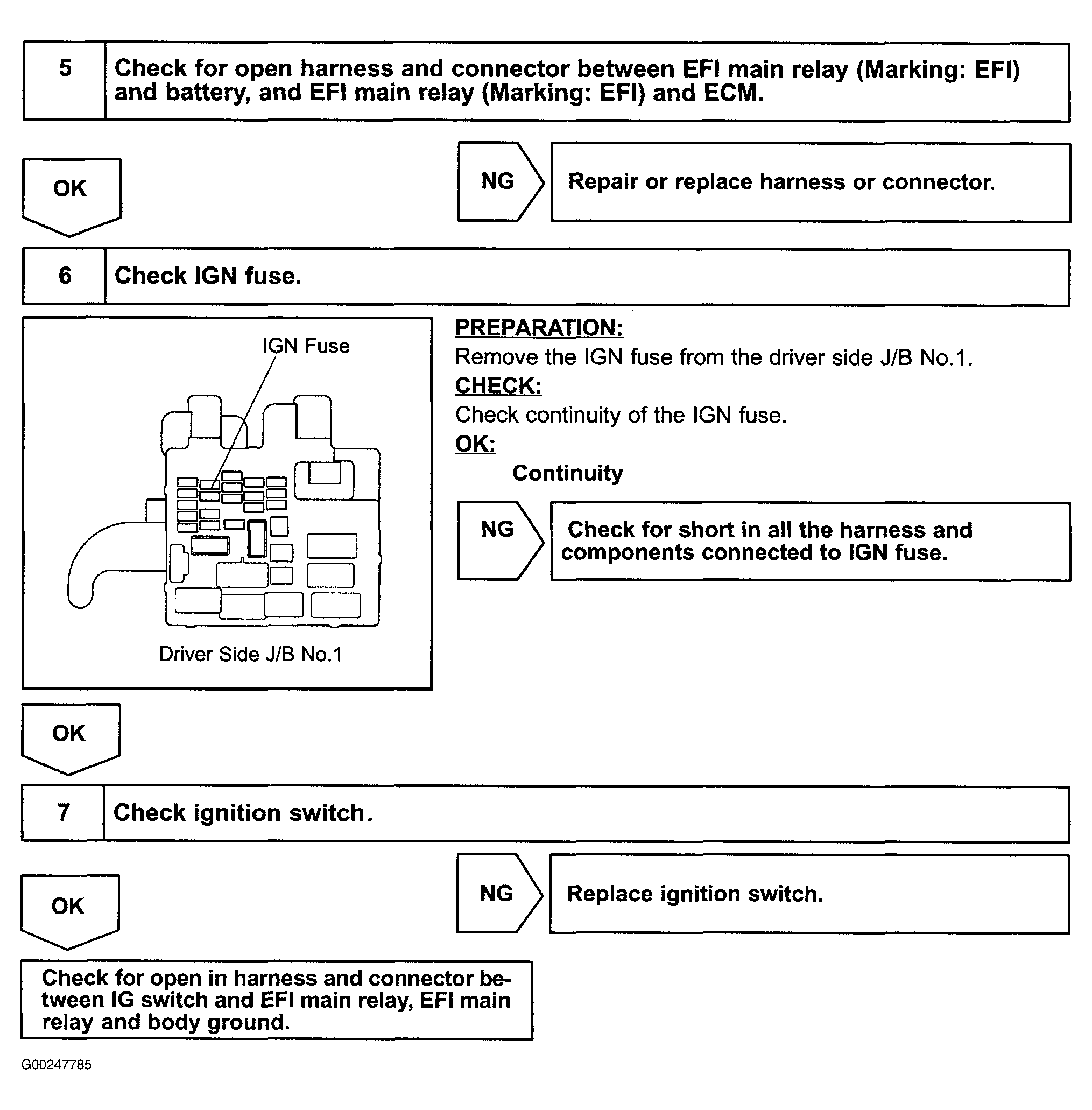 5 Check for open harness and connector between EFI main relay (Marking: EFI) and battery, and EFI main relay (Marking: EFI) and ECM.

OK

NG

Repair or replace harness or connector.

6 Check IGN fuse.

IGN Fuse

Driver Side J/B No.1

PREPARATION:
Remove the IGN fuse from the driver side J/B No.1.
CHECK:
Check continuity of the IGN fuse.
OK:
Continuity

NG

Check for short in all the harness and components connected to IGN fuse.

OK

7 Check ignition switch.

OK

NG

Replace ignition switch.

Check for open in harness and connector between IG switch and EFI main relay, EFI main relay and body ground.

G00247785